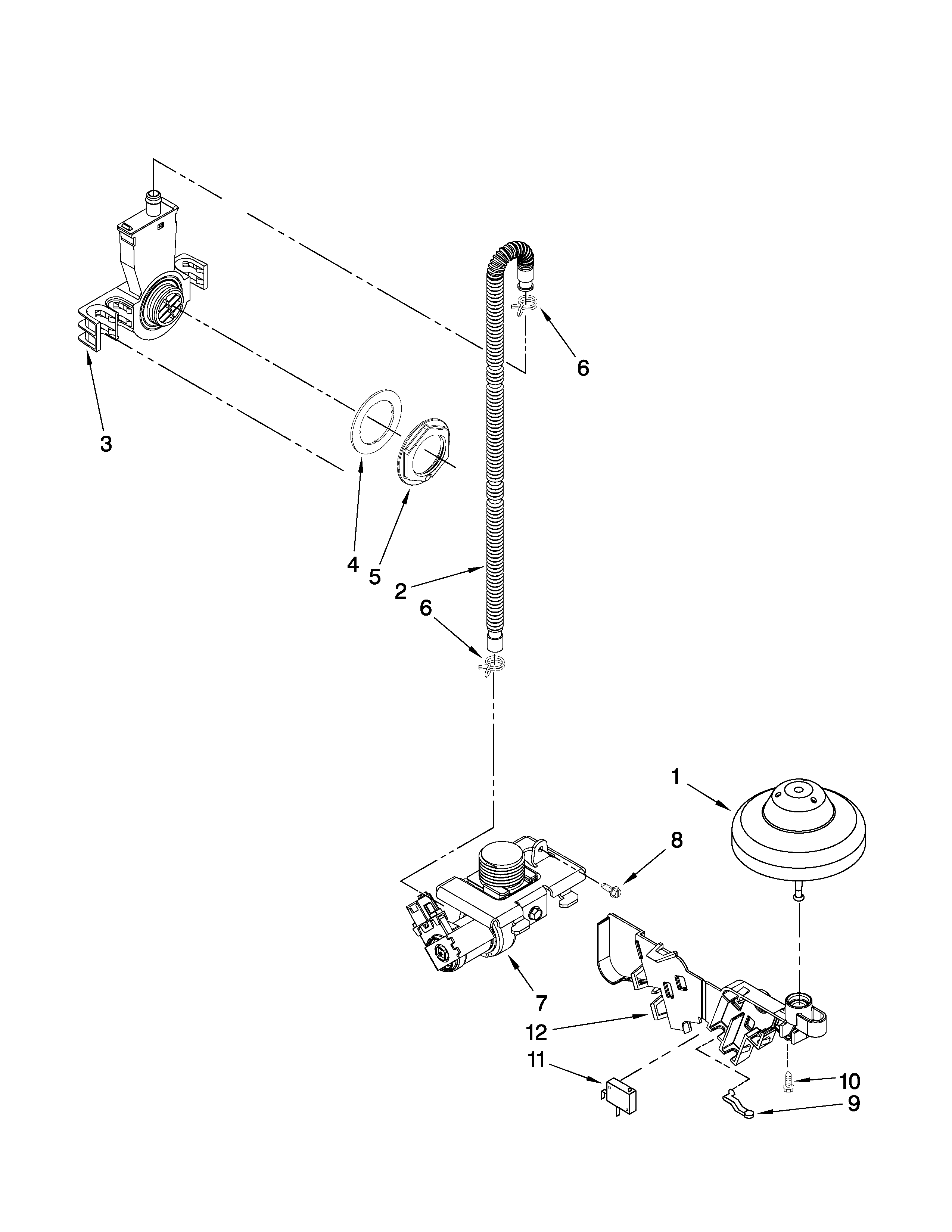 6

3

4

5

2

6

1

8

7

12

11

10

9