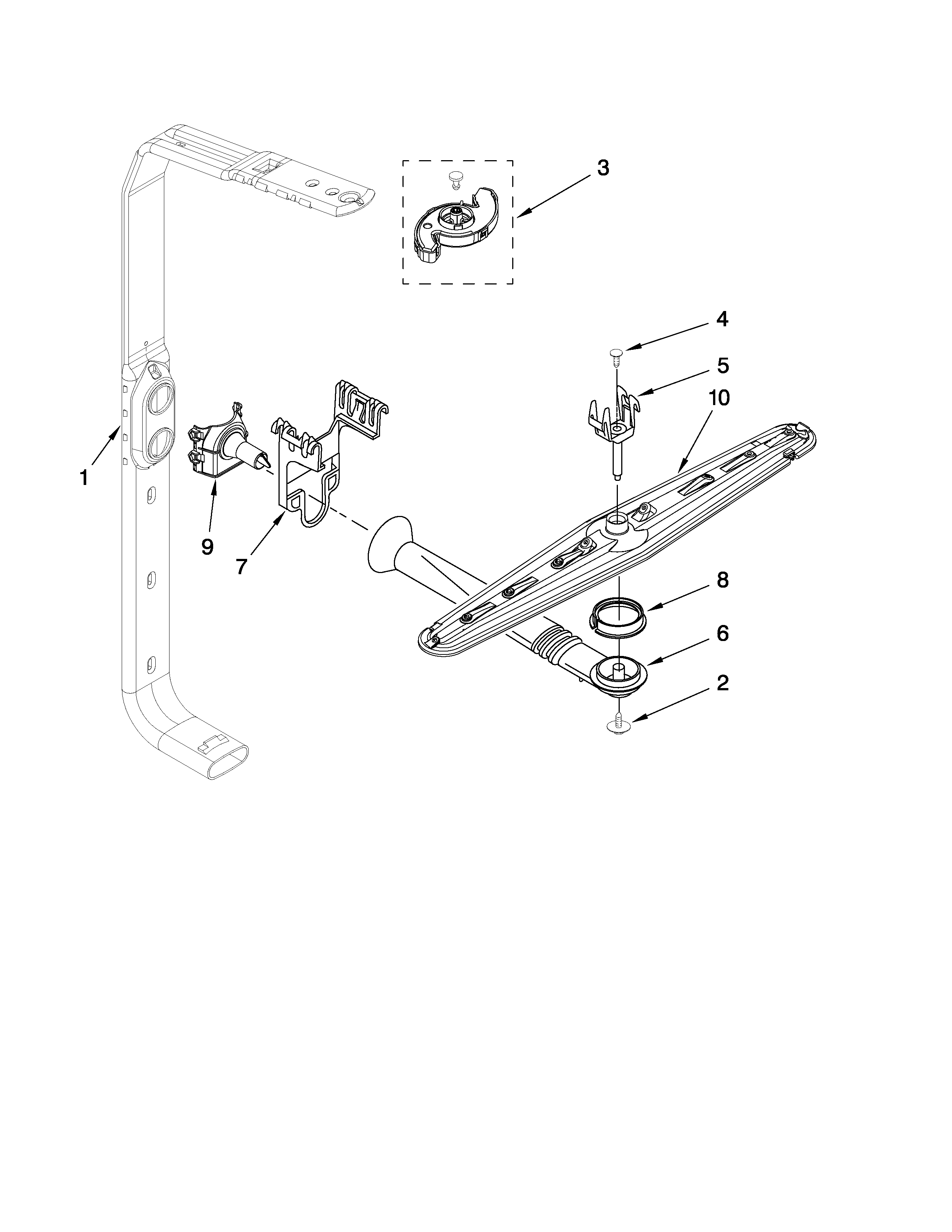 3

4

5

10

1

9

7

8

6

2