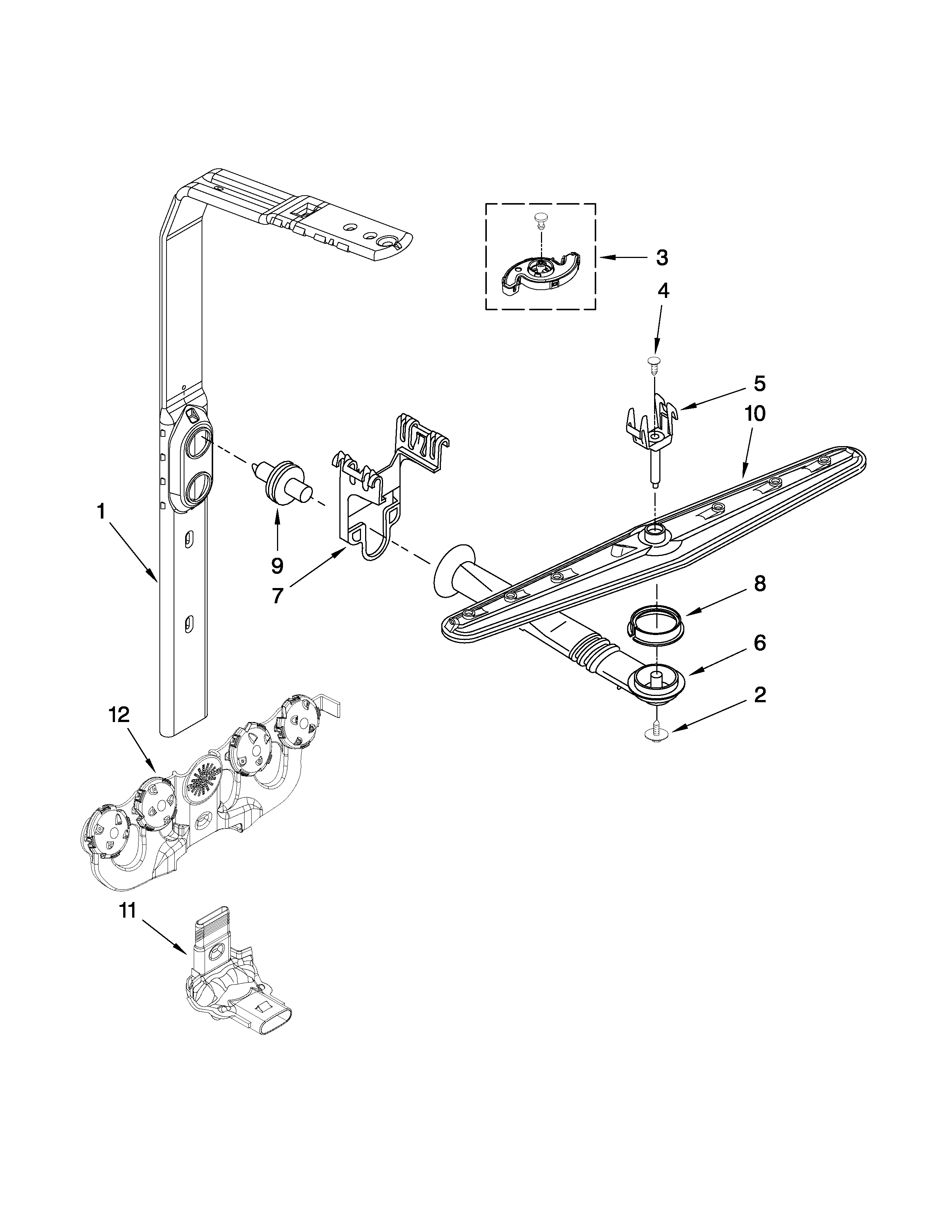 3
4
5
10
1
9
7
8
6
2
12
11