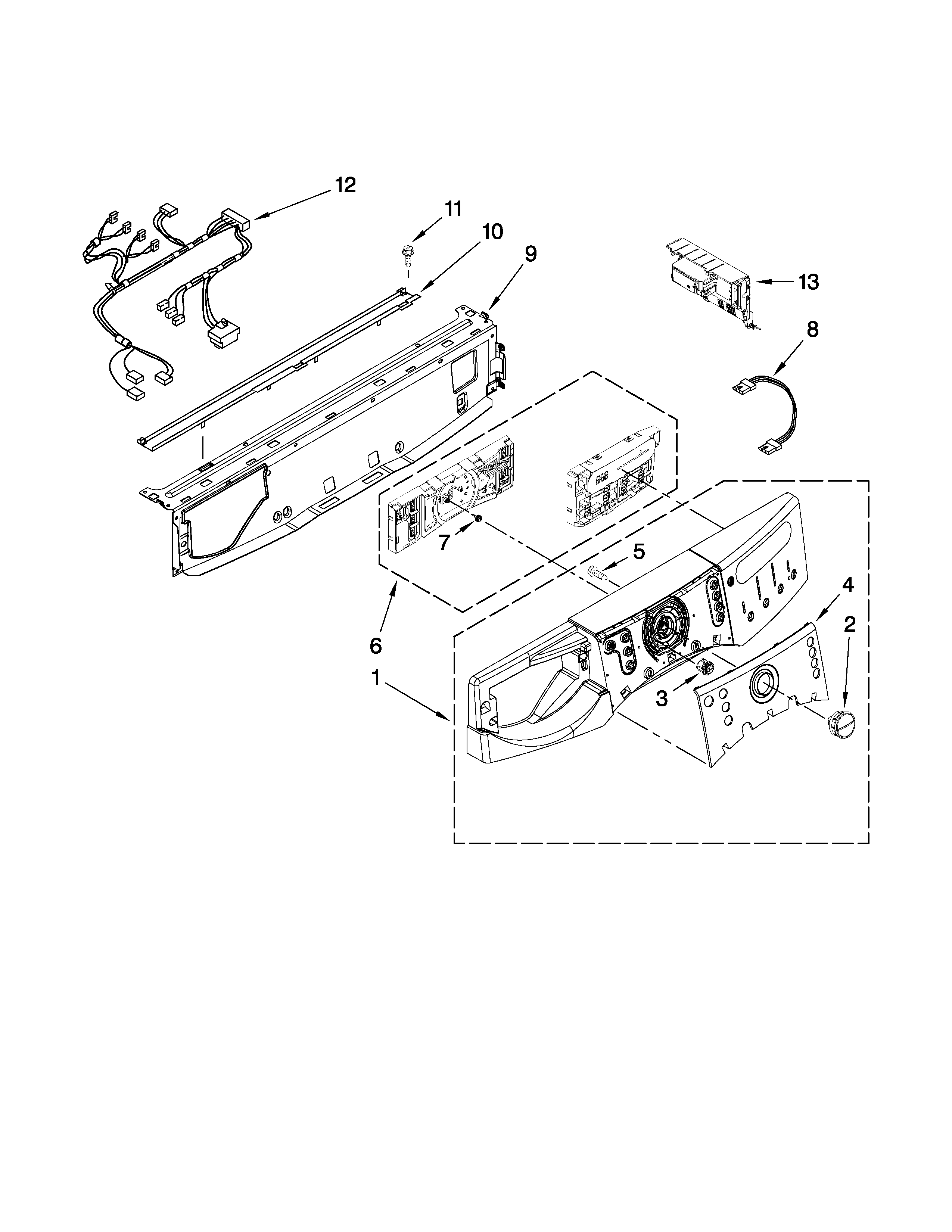 12
11
10
9
13
8
7
5
4
2
6
1
3