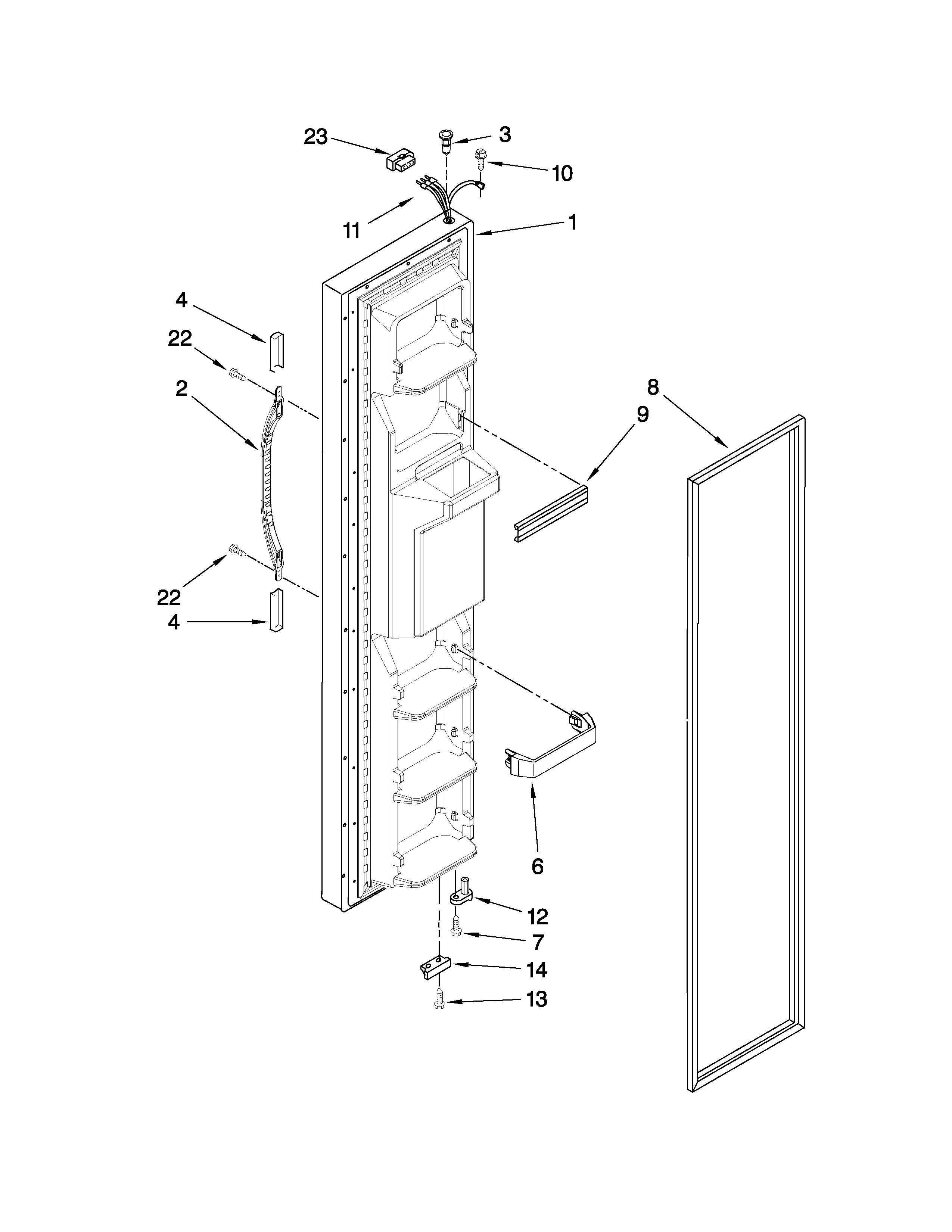 23
3
10
11
1
4
22
2
8
9
22
4
6
12
7
14
13