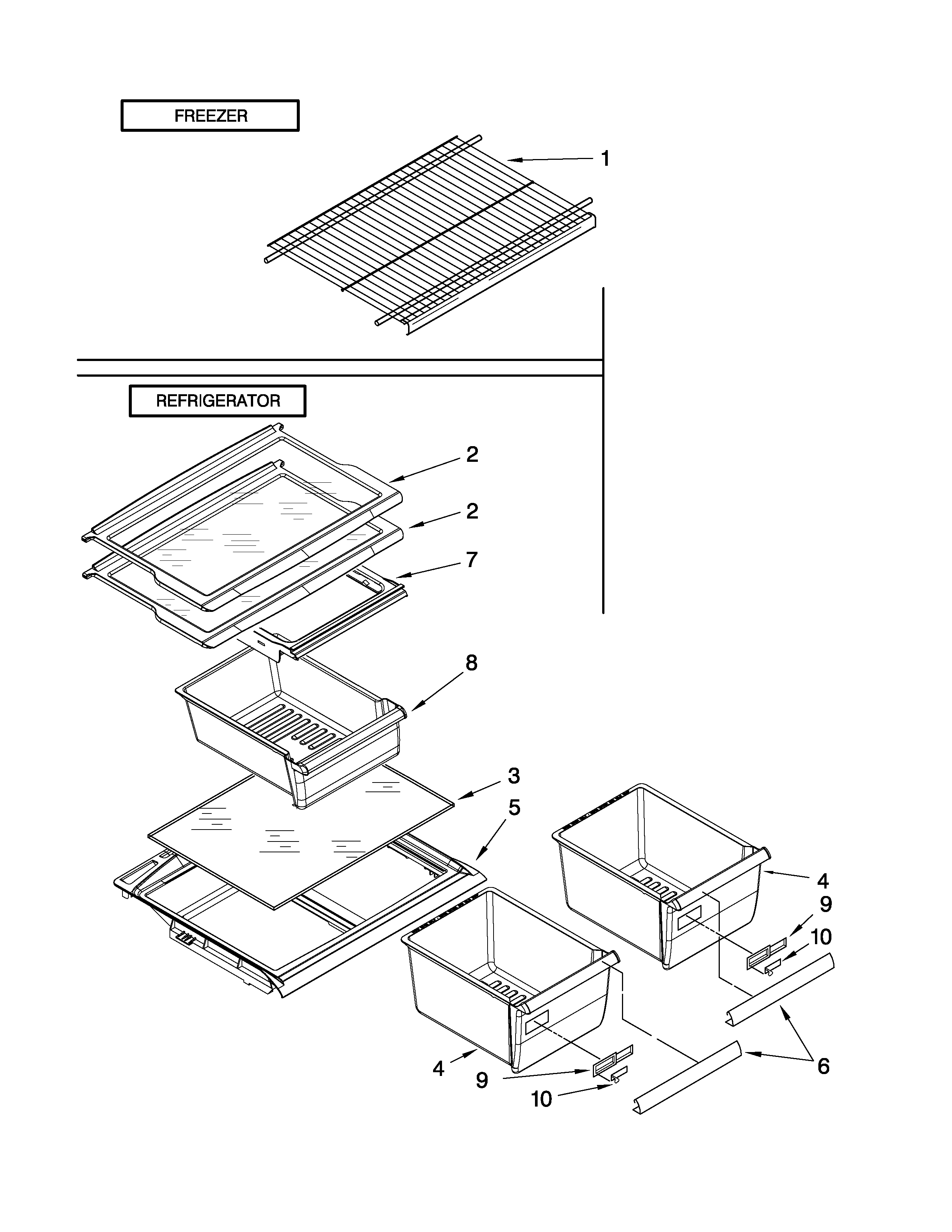 FREEZER

1

REFRIGERATOR

2

2

7

8

3

5

4

9

10

6

4

9

10