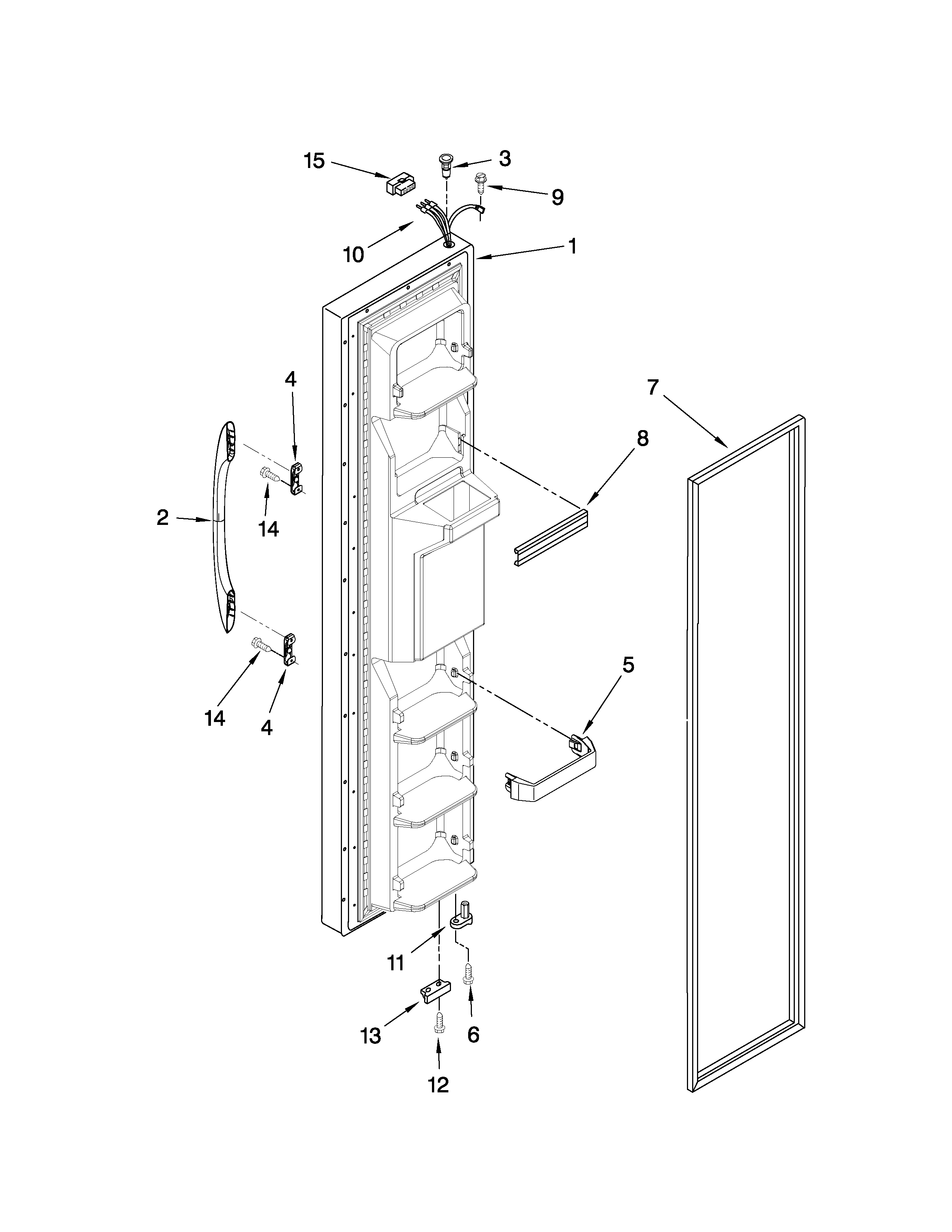 15
3
9
10
1
4
7
8
2
14
5
14
4
11
13
6
12