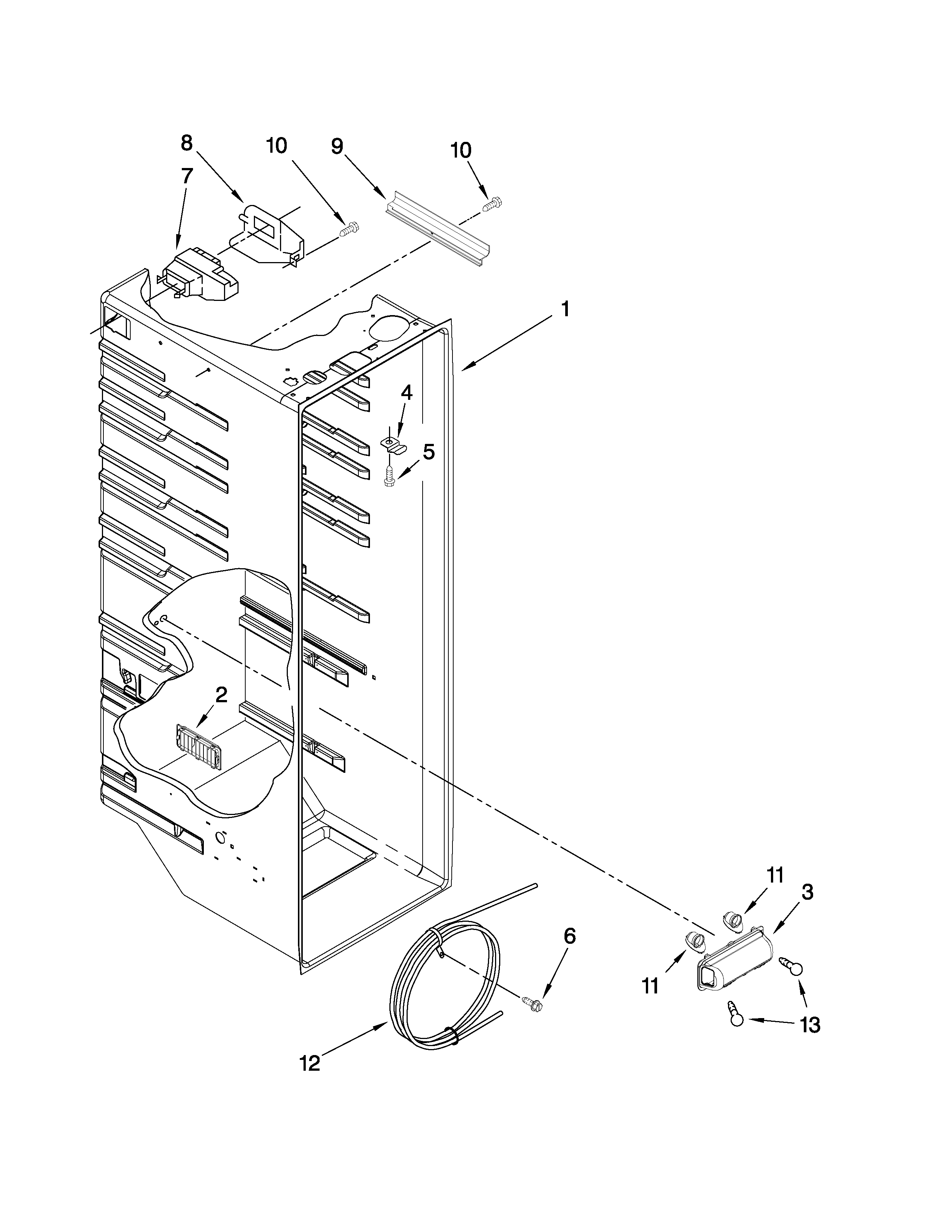 8
10
9
10
7
1
4
5
2
11
3
6
11
13
12