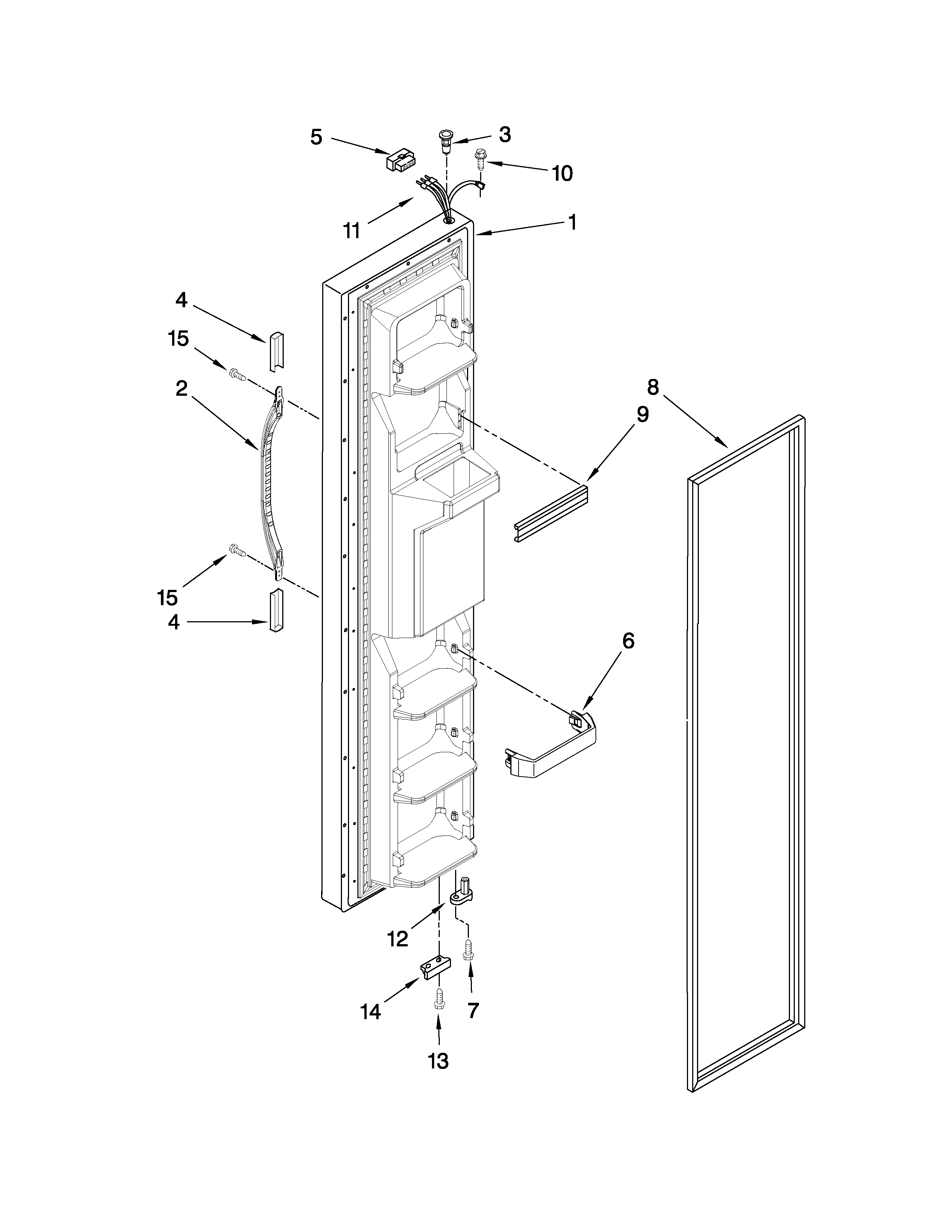 5
3
10
11
1
4
15
2
8
9
15
4
6
12
14
7
13