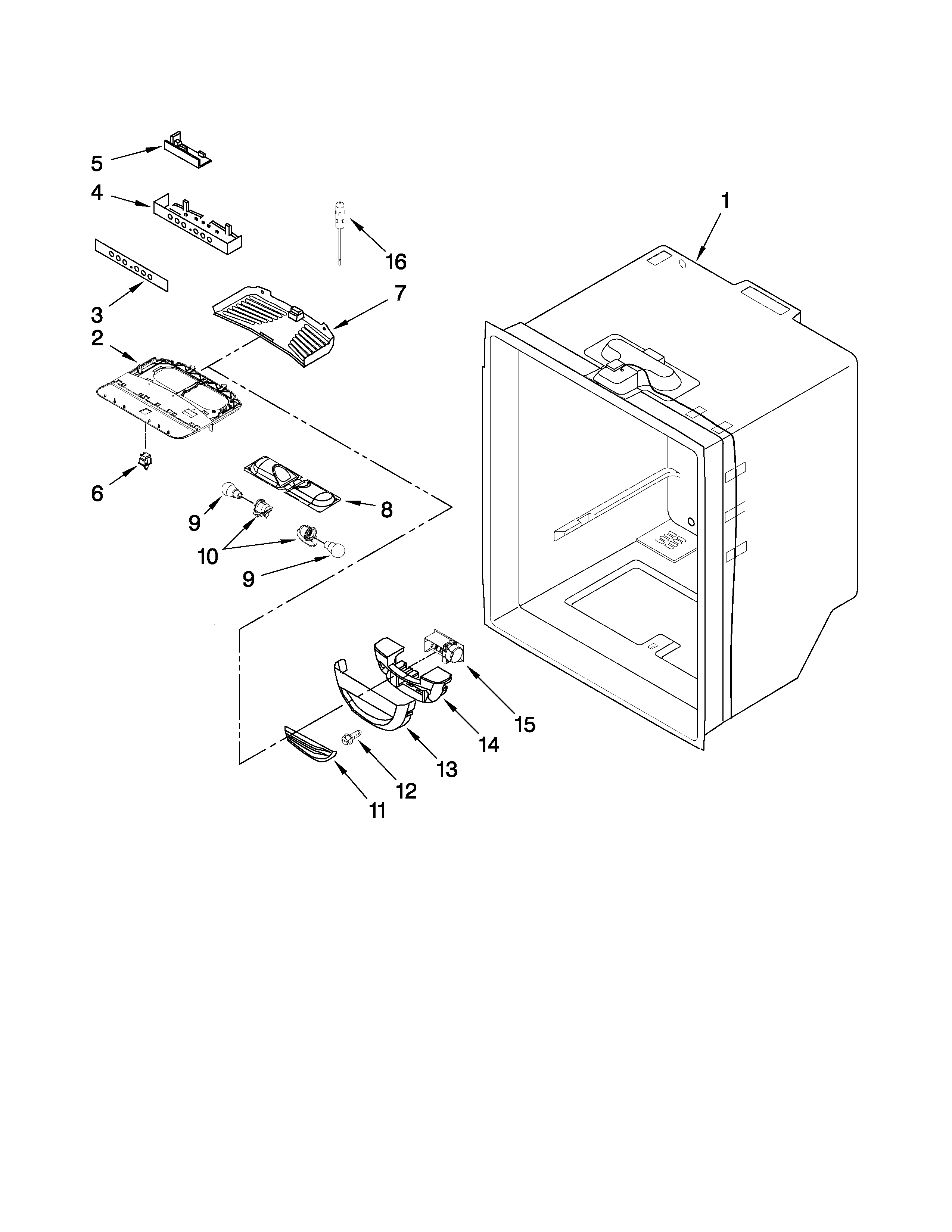 5
4
1
16
3
7
2
6
8
9
10
9
15
14
13
12
11