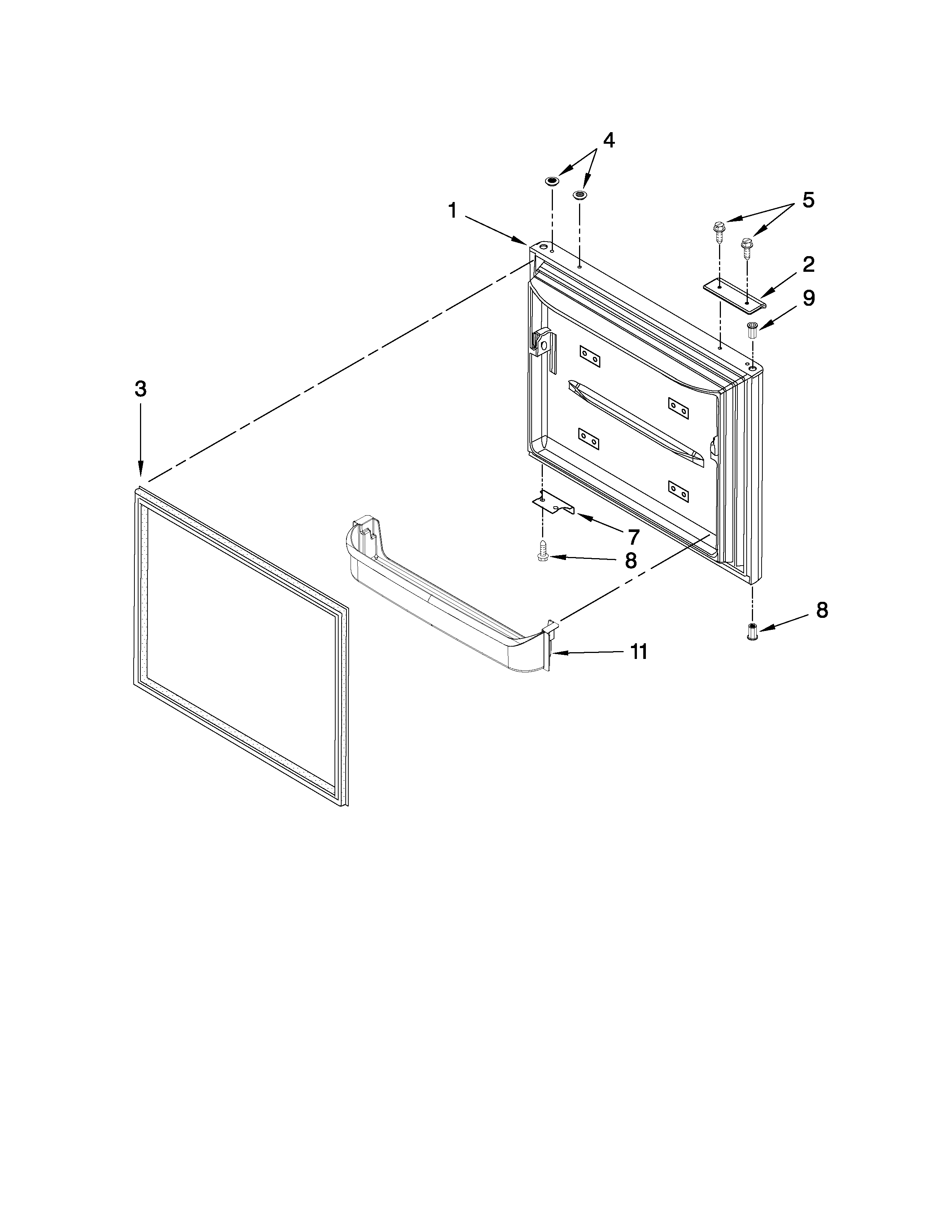 4
1
5
2
9
3
7
8
8
11