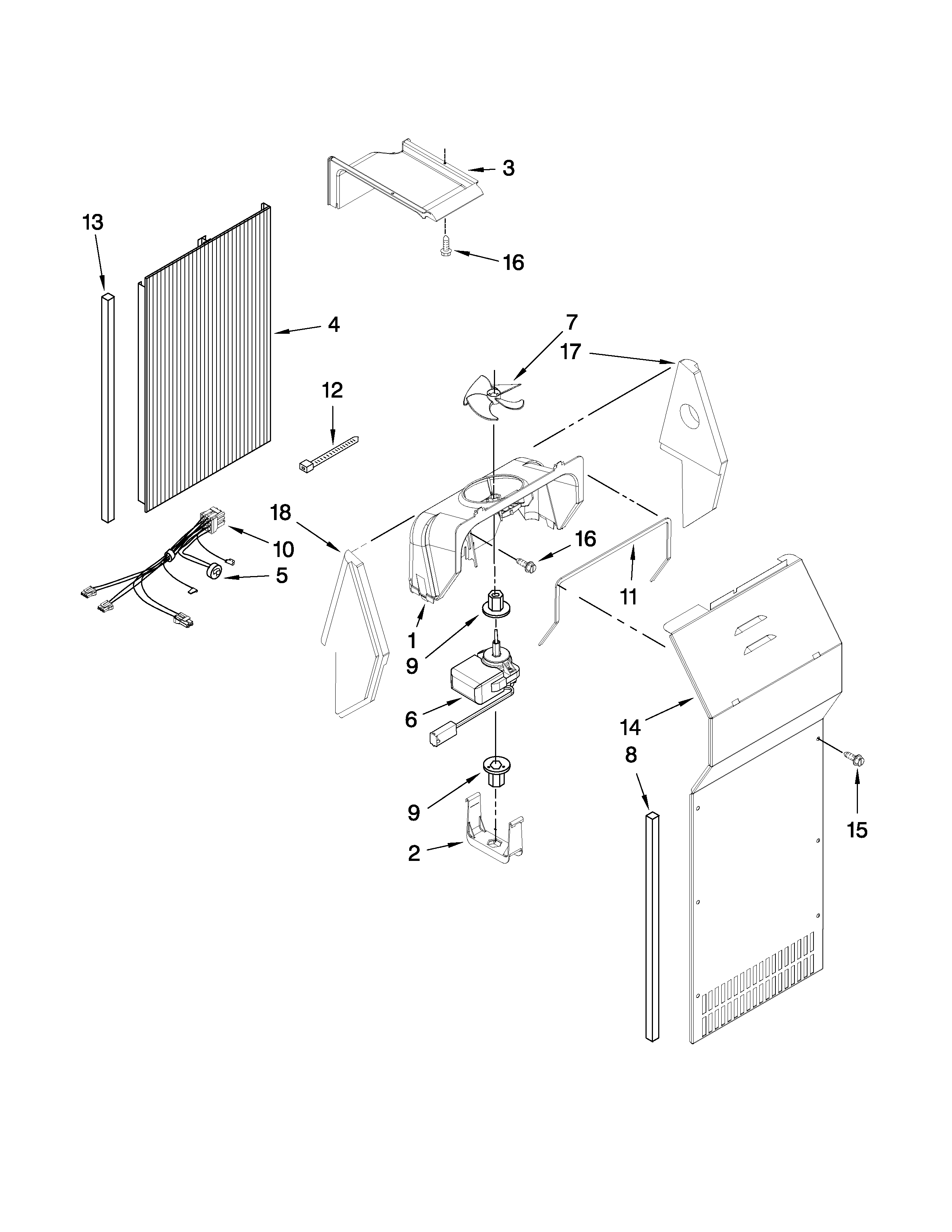 3
13
16
4
7
17
12
18
10
16
5
11
1
9
6
14
8
9
15
2