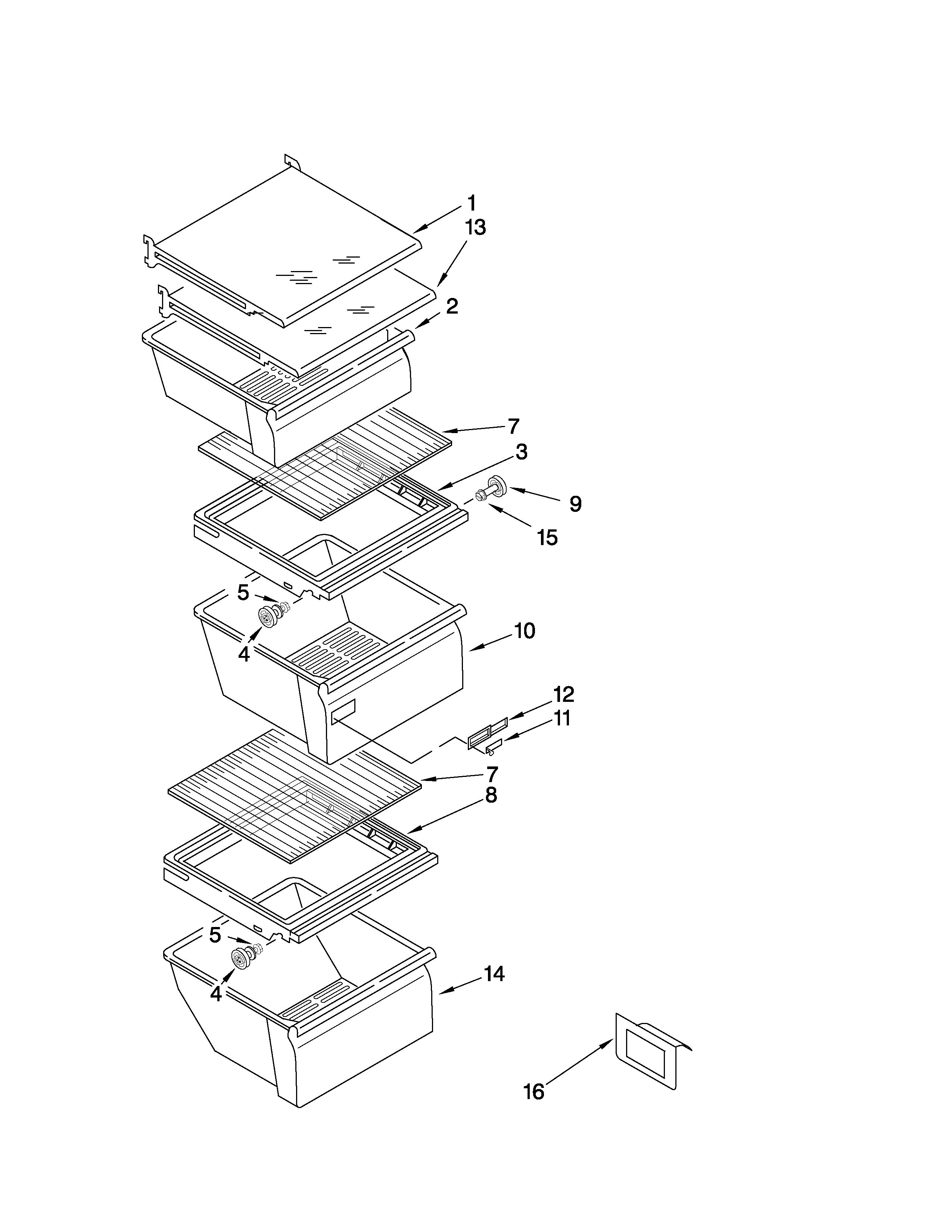 1
13
2
7
3
9
15
5
4
10
12
11
7
8
5
4
14
16