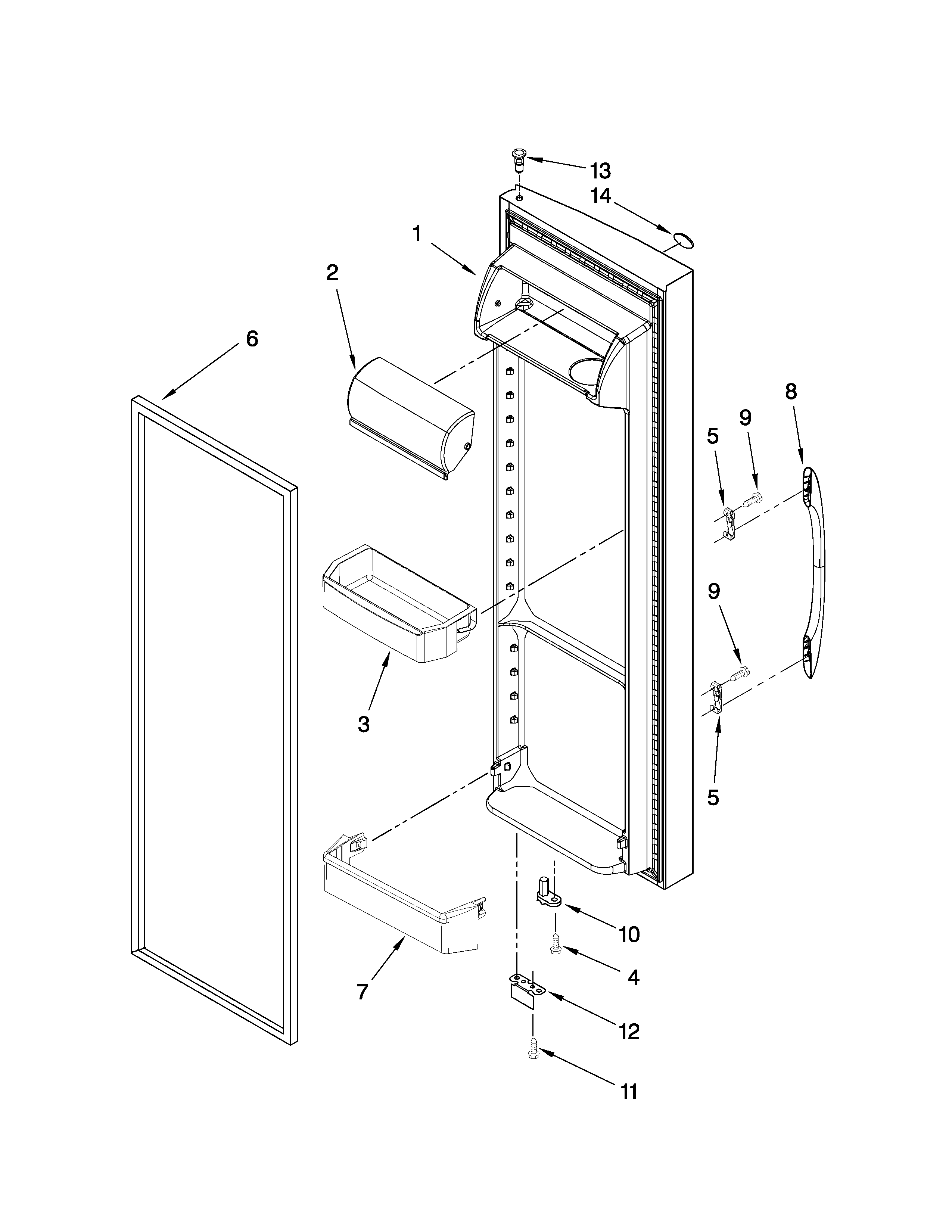 13
14
1
2
6
8
9
5
9
3
5
10
4
7
12
11