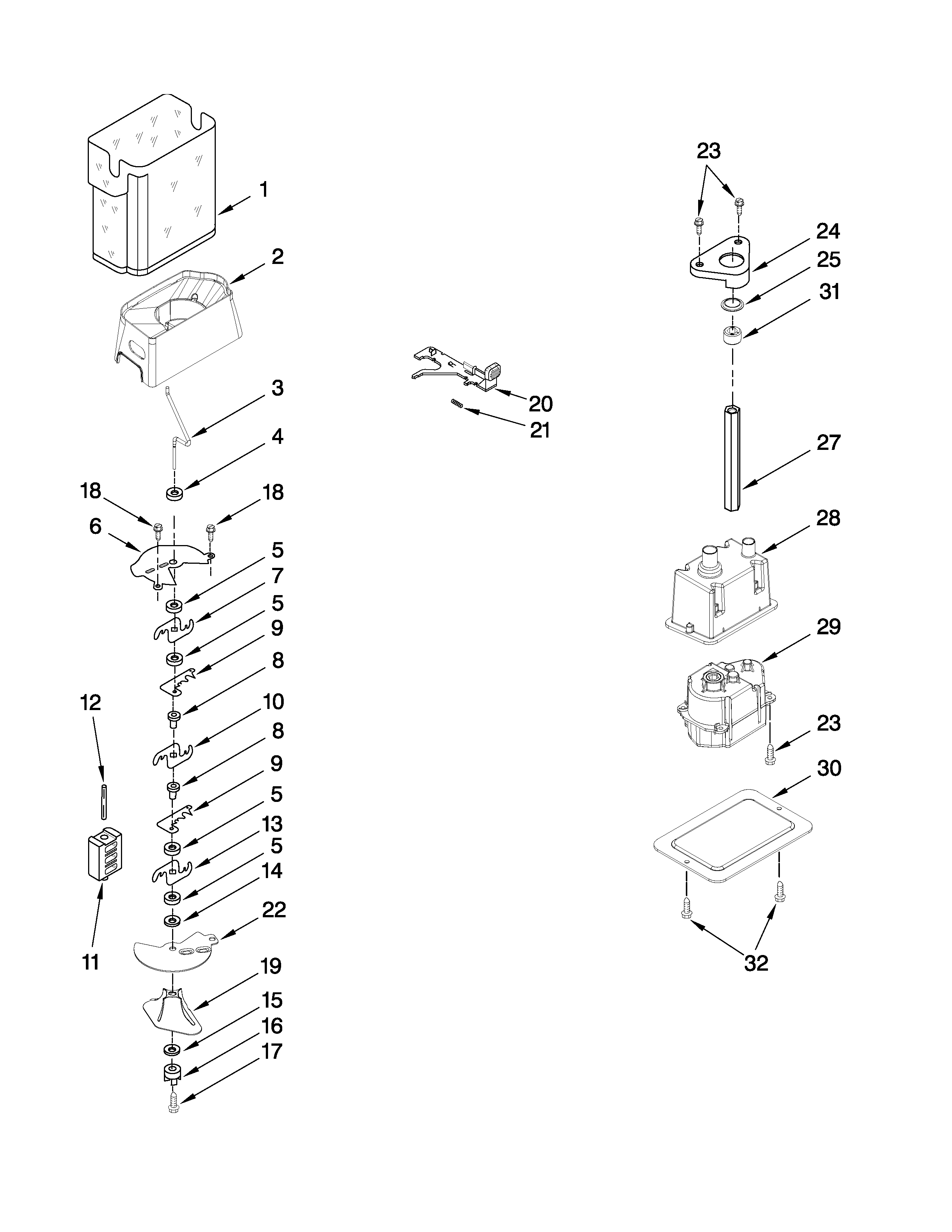 1
2
3
4
18
18
6
5
7
5
9
8
12
10
8
9
5
13
5
14
22
11
19
15
16
17
20
21
23
24
25
31
27
28
29
23
30
32