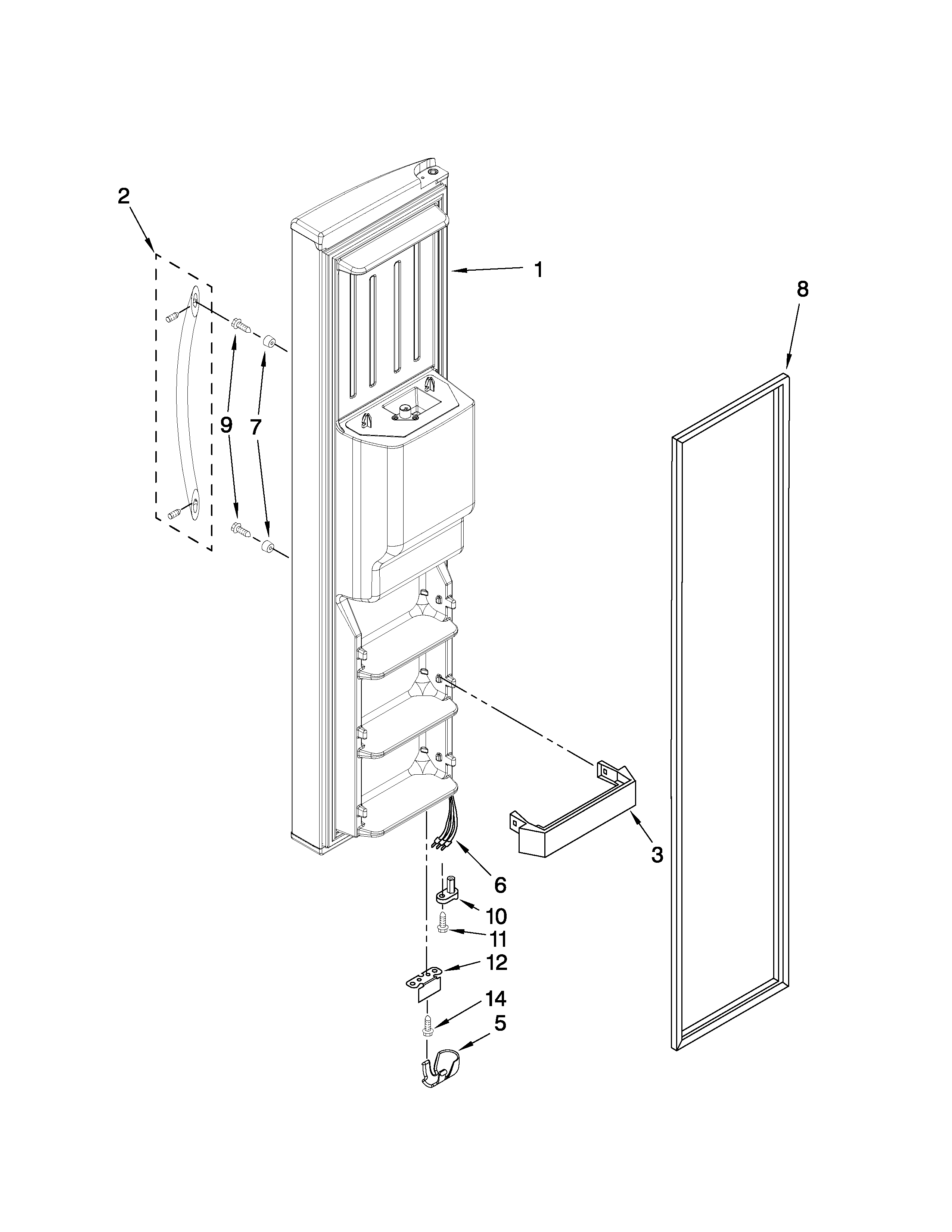 2
1
8
9
7
3
6
10
11
12
14
5