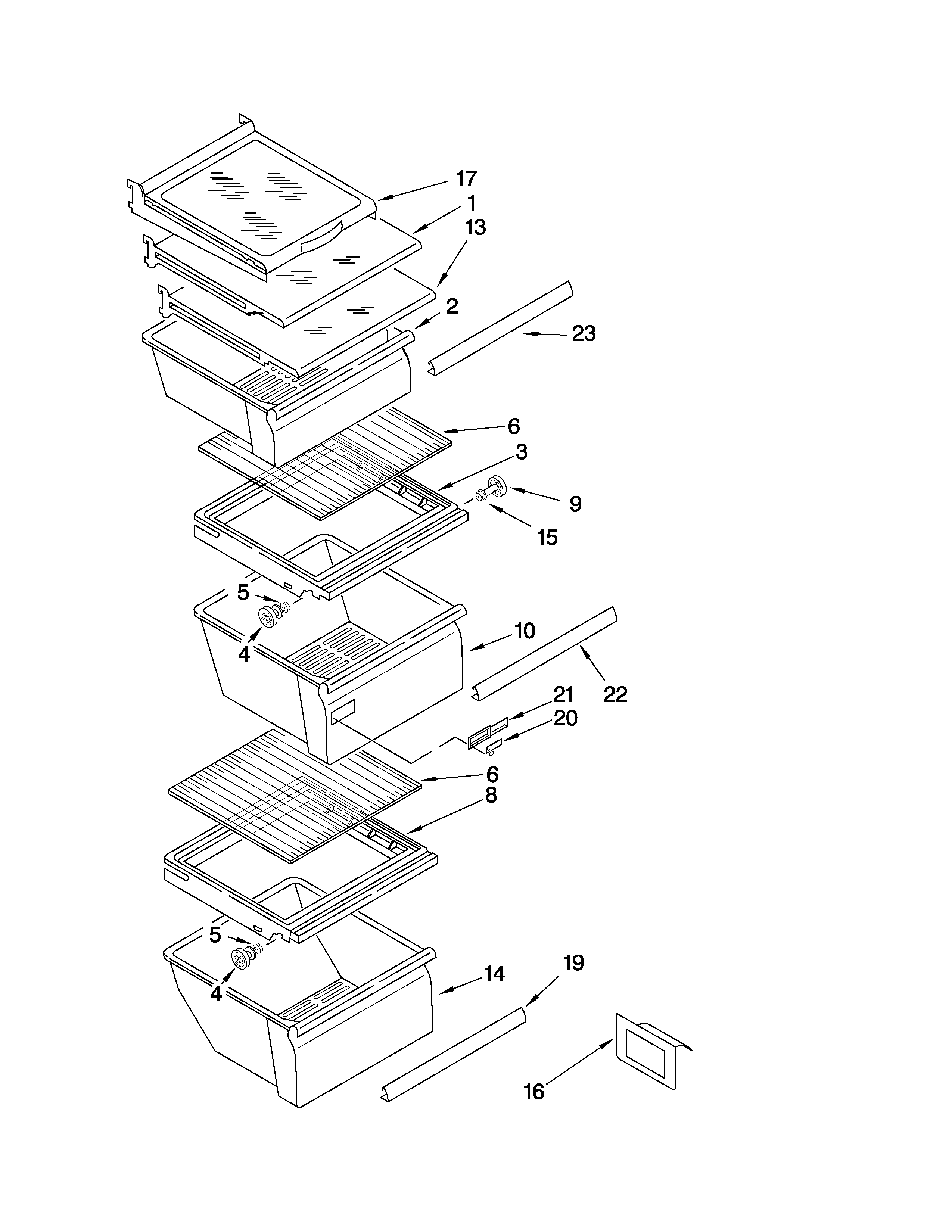 17
1
13
2
23
6
3
9
15
5
4
10
22
21
20
6
8
5
4
14
19
16