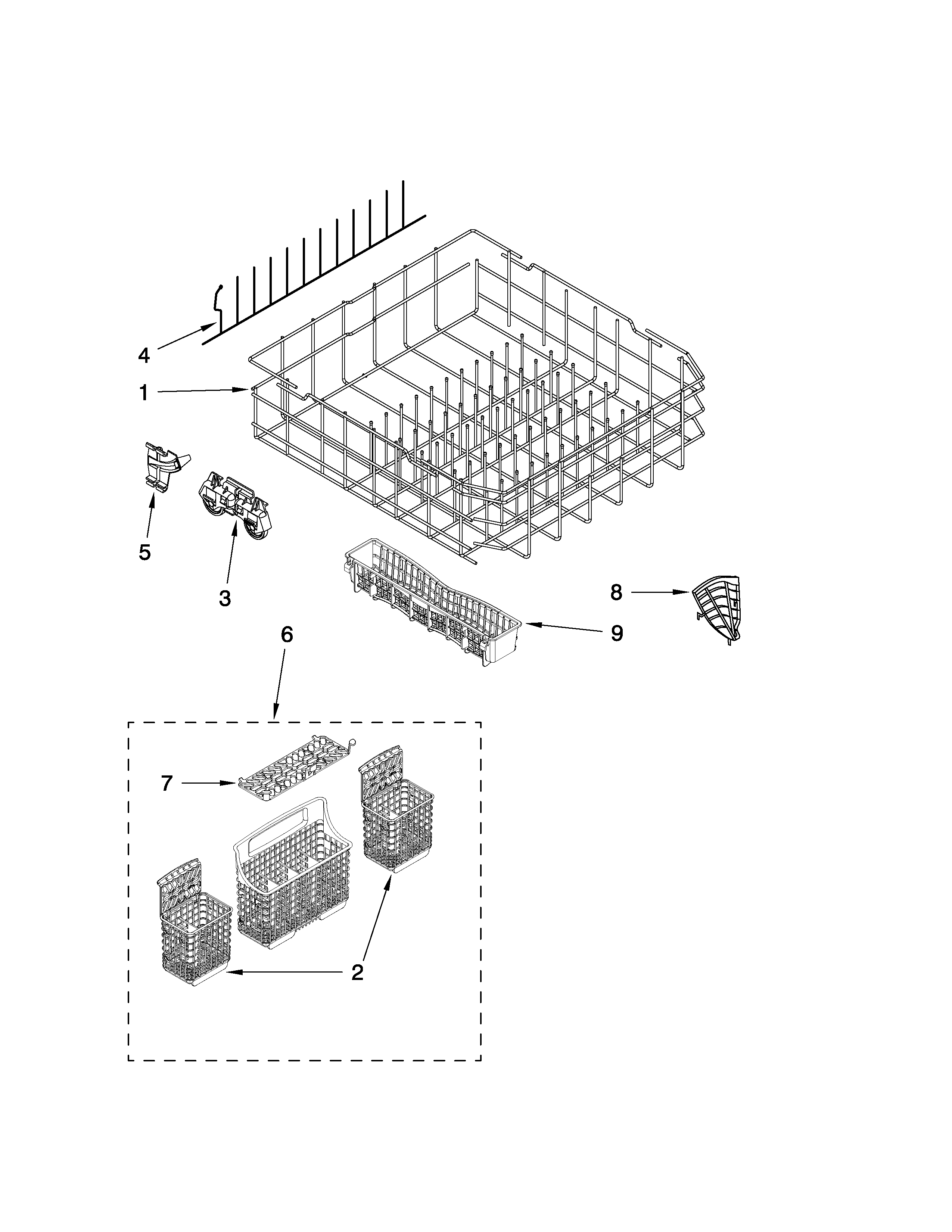 4
1
5
3
8
9
6
7
2