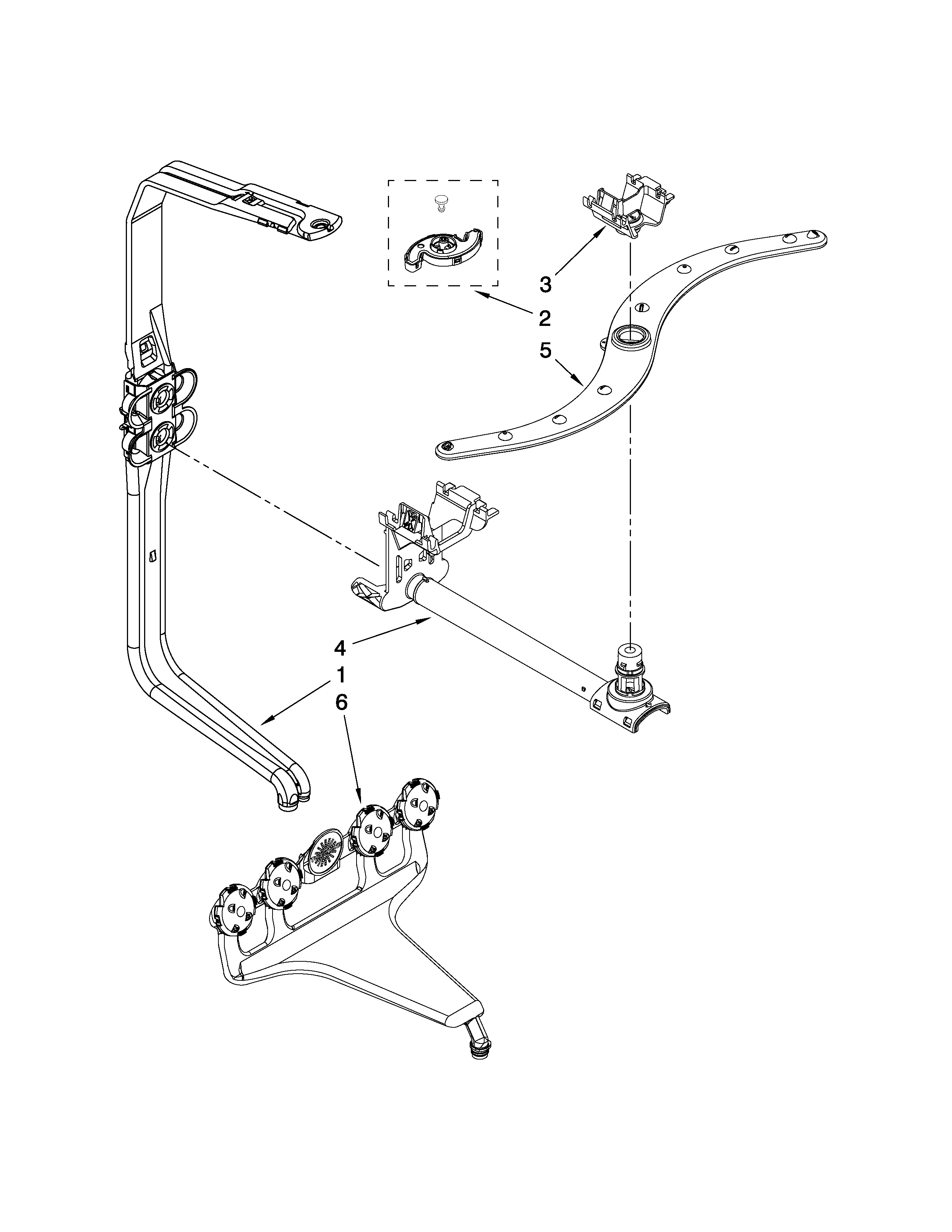 3
2
5
4
1
6