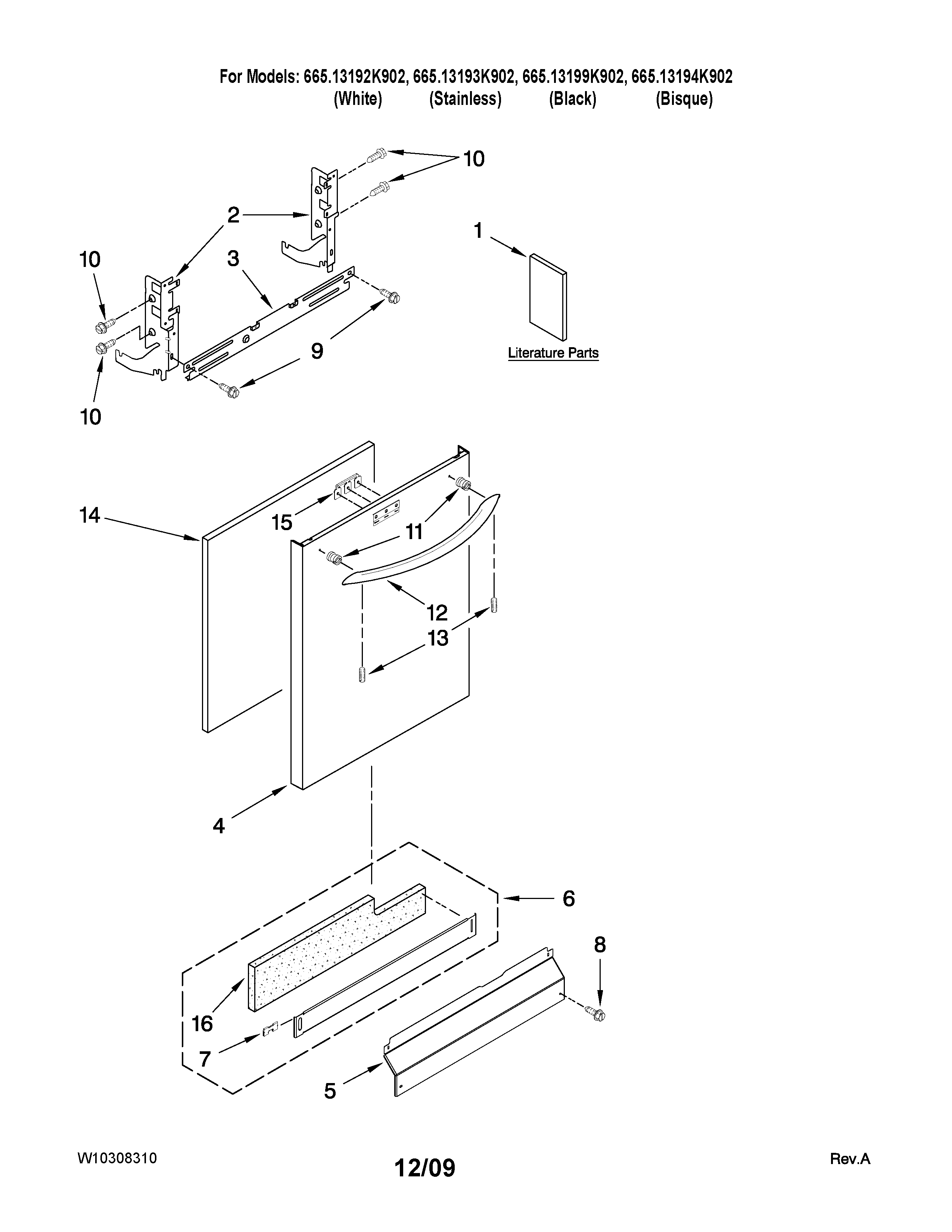 For Models: 665.13192K902, 665.13193K902, 665.13199K902, 665.13194K902
(White) (Stainless) (Black) (Bisque)

10
2
1
10
3
9
Literature Parts
10

14
15
11
12
13
4

6
8
16
7
5

W10308310
12/09
Rev.A