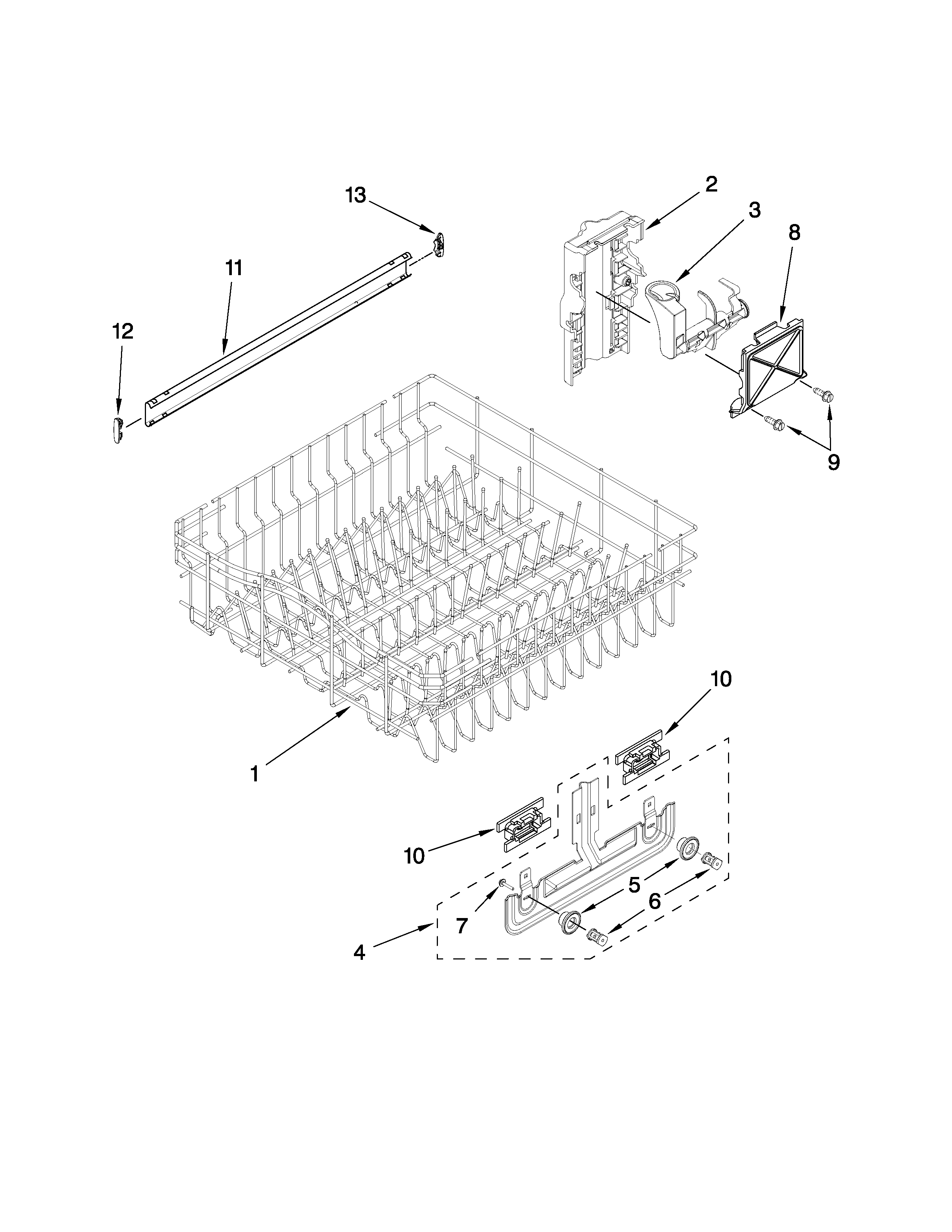 13
2
3
8
11
12
9
10
1
10
5
6
7
4