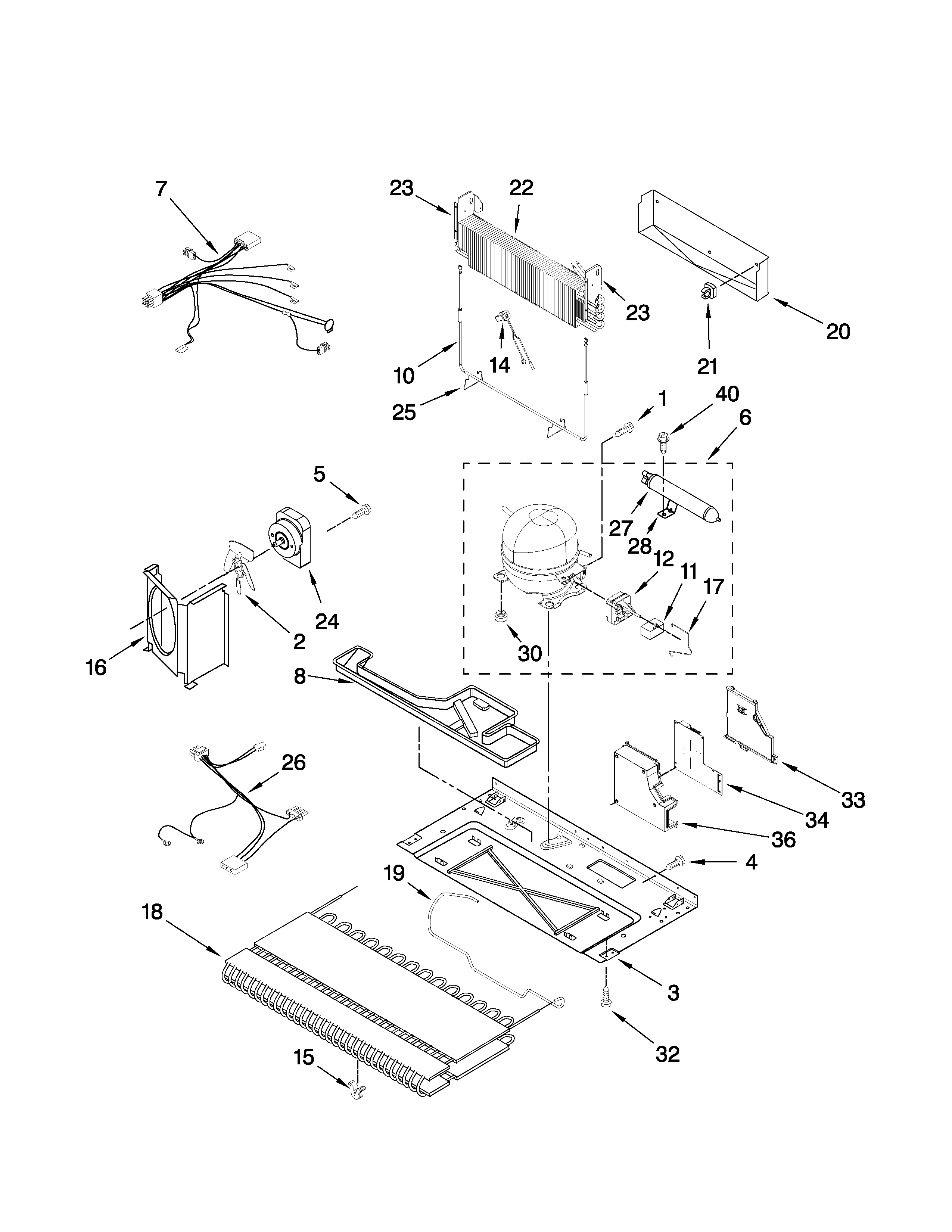 7
23
22
23
20
21
10
14
25
1
40
6
5
27
28
12
11
17
24
2
16
30
8
26
33
34
36
4
19
18
3
32
15