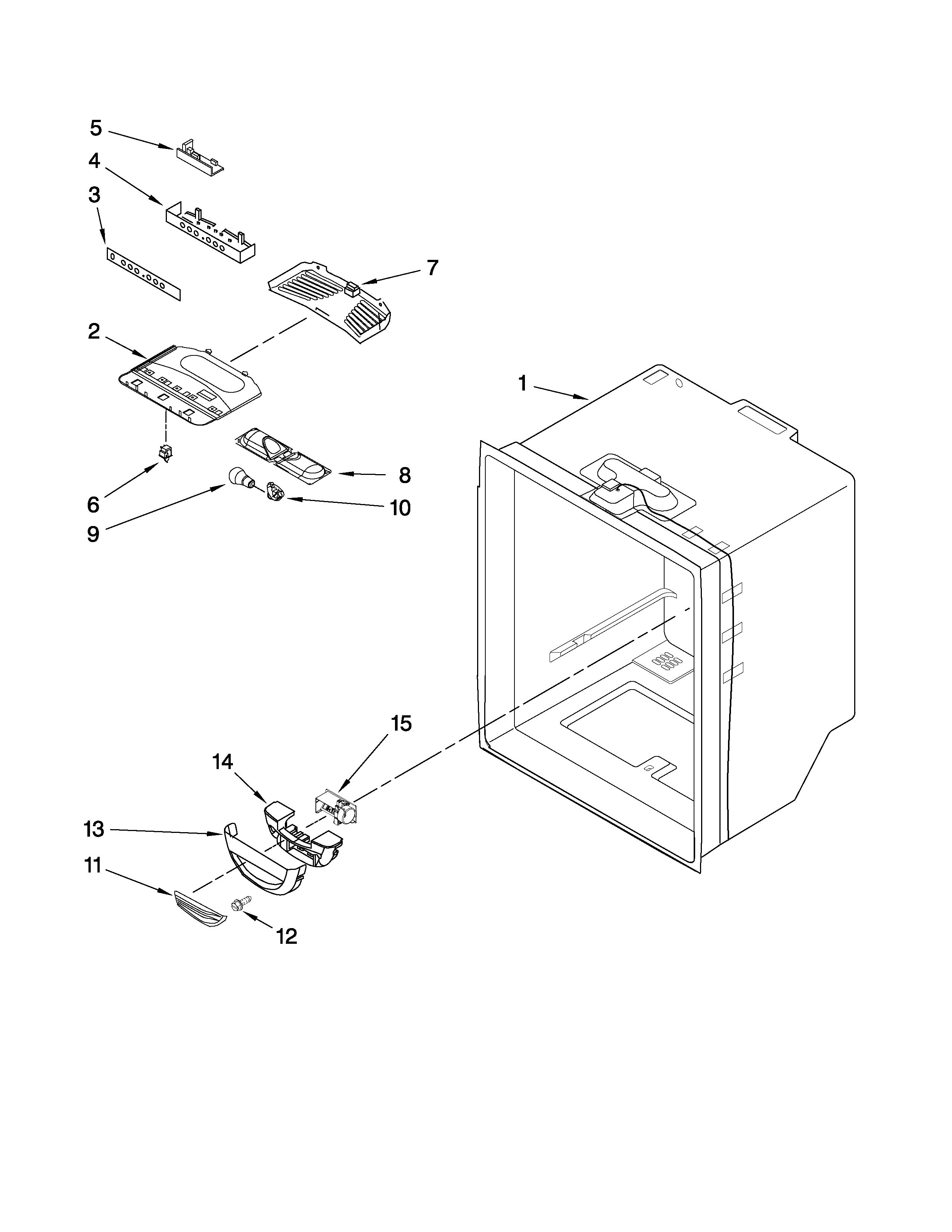 5
4
3
7
2
1
8
6
10
9
15
14
13
11
12