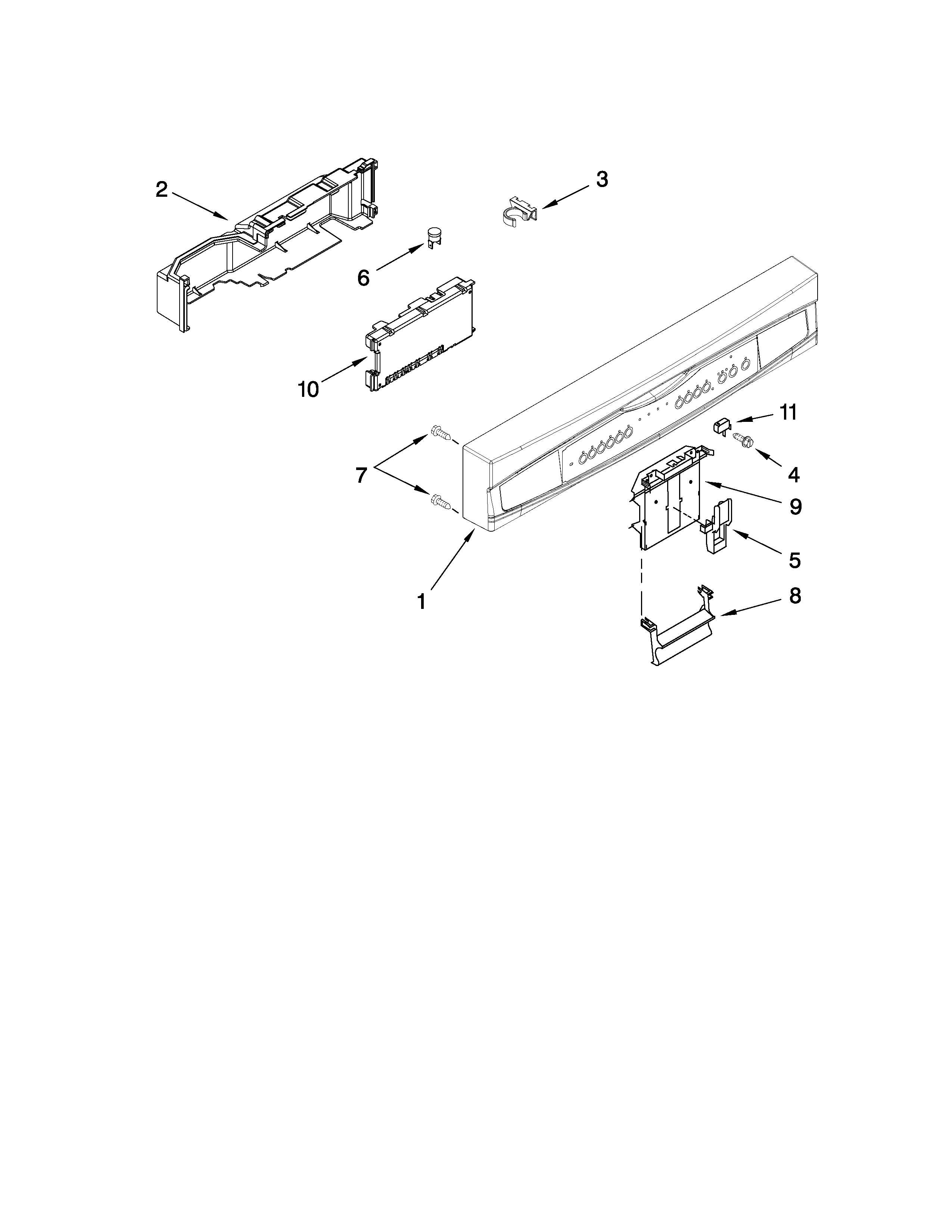 2
3
6
10
11
7
4
9
5
1
8