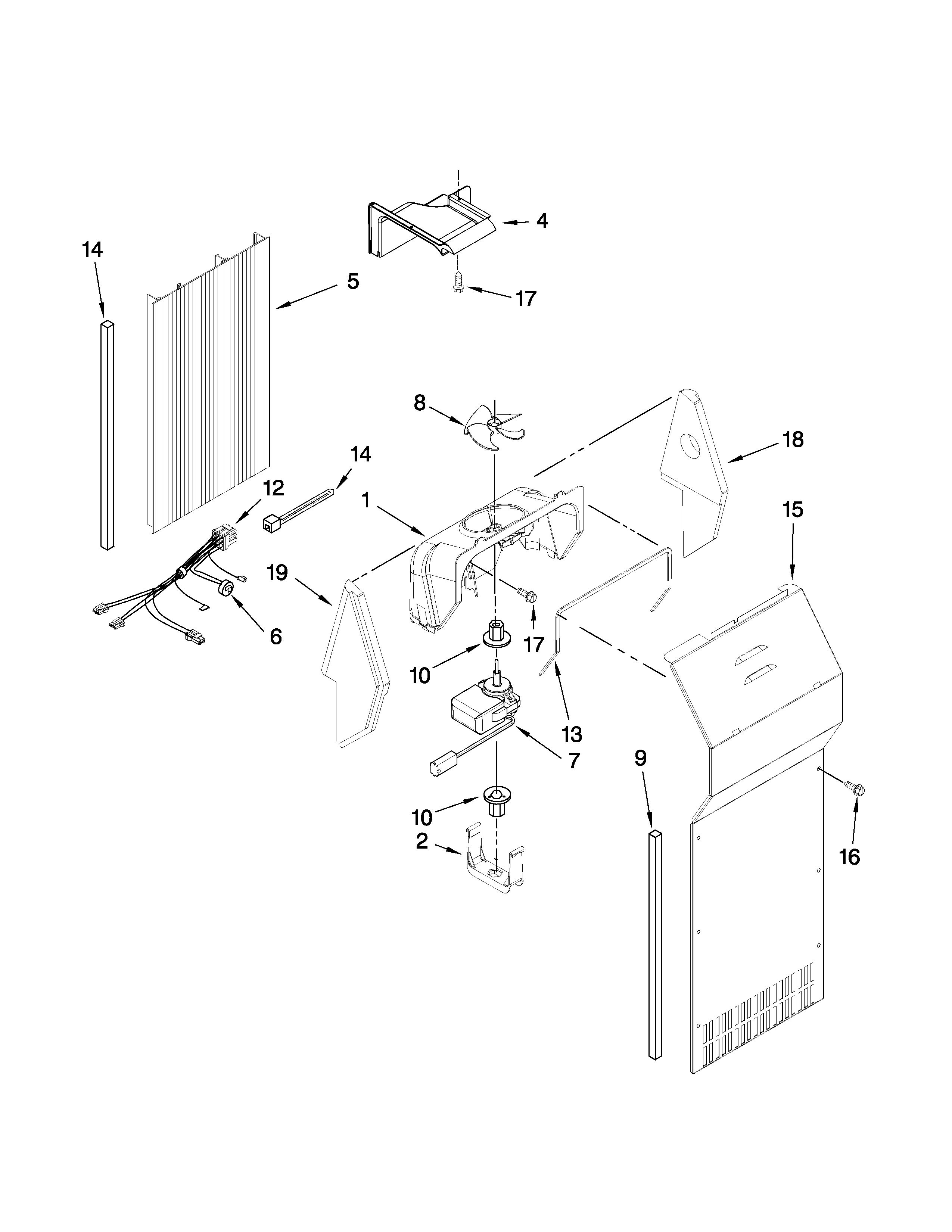 4

14

5

17

8

18

14

12

1

15

19

17

6

10

13

7

9

10

2

16