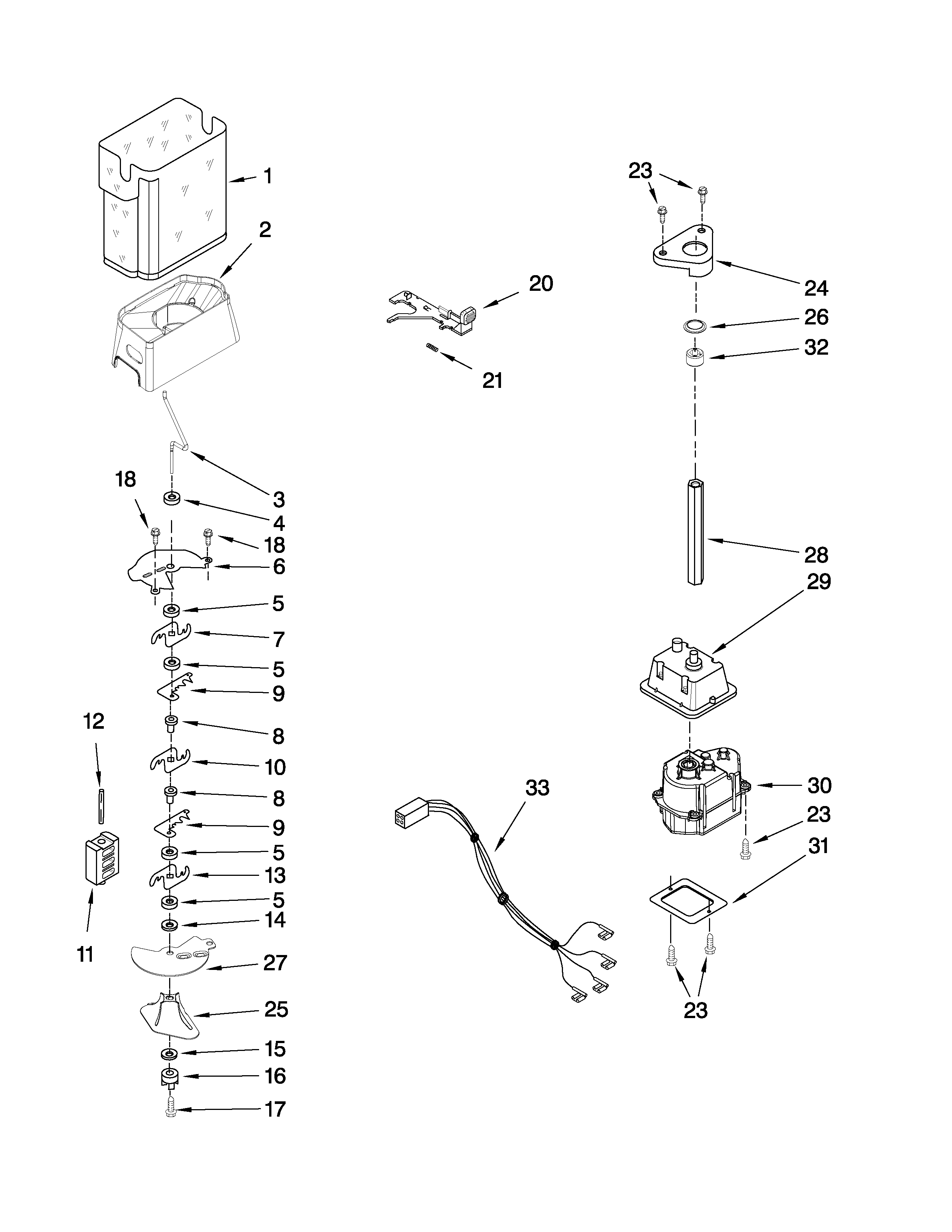 1
2
3
18
4
18
6
5
7
5
9
12
8
10
8
9
5
13
5
14
11
27
25
15
16
17
20
21
33
23
24
26
32
28
29
30
23
31
23