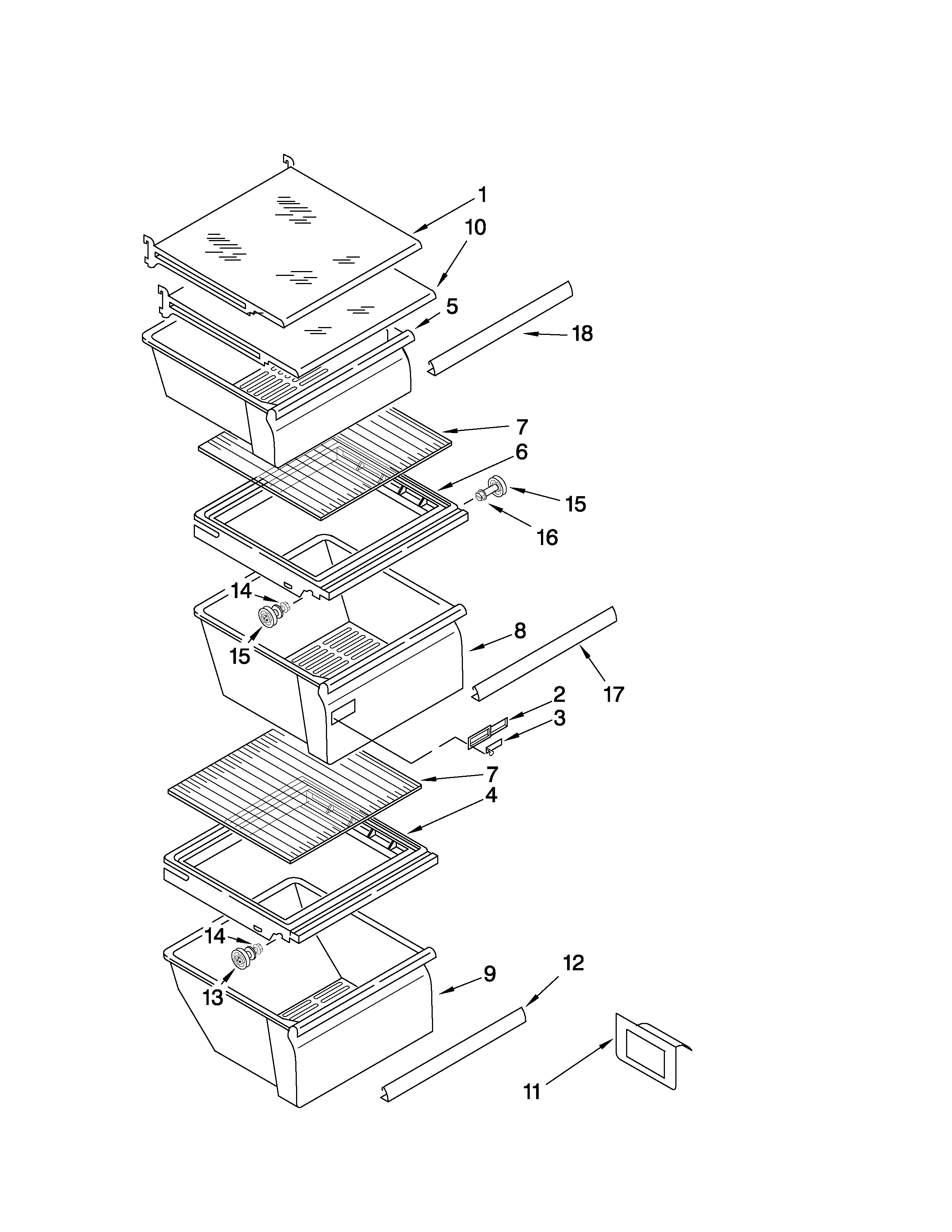 1
10
5
18
7
6
15
16
14
15
8
17
2
3
7
4
14
13
9
12
11