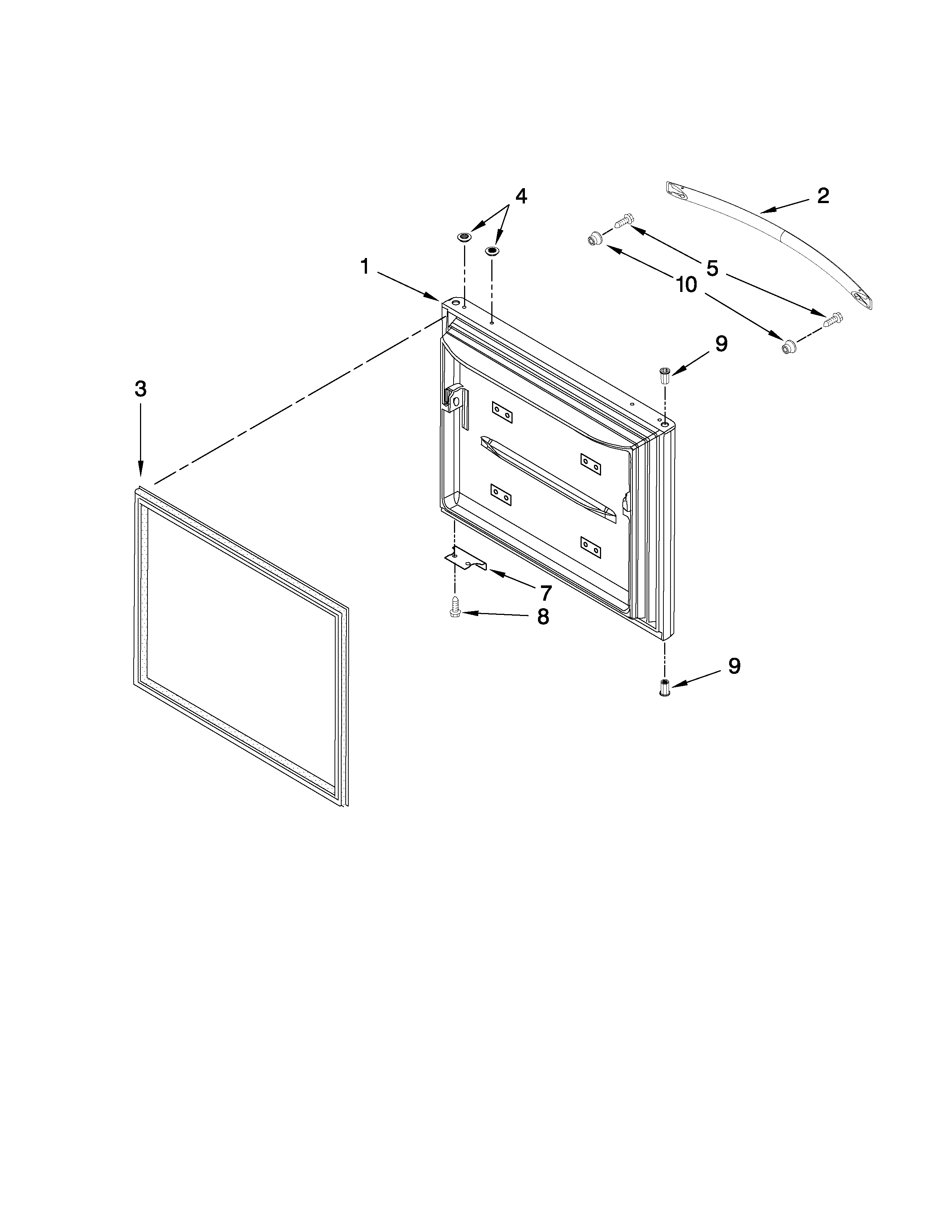 4
2
1
5
10
9
3
7
8
9