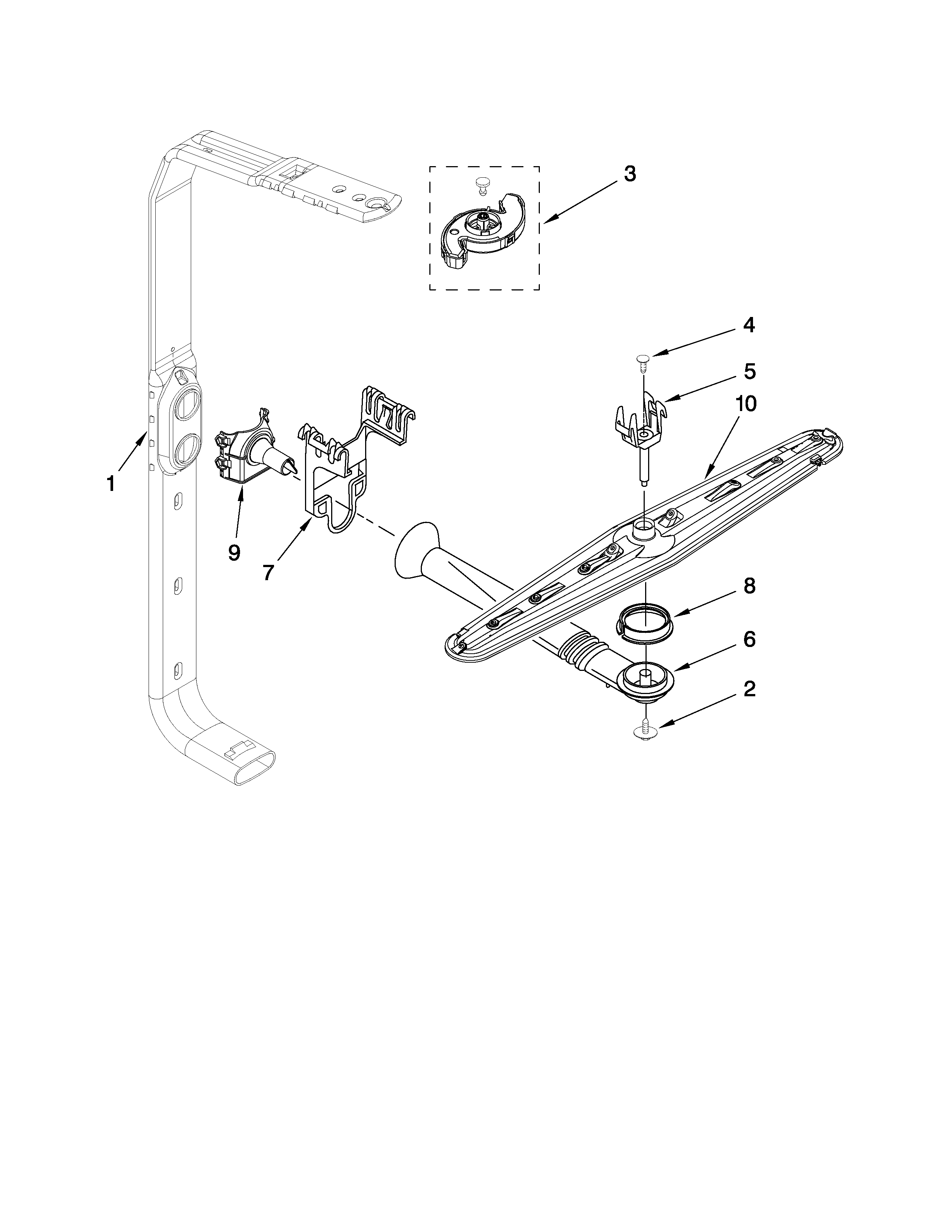 3

4

5

10

1

9

7

8

6

2