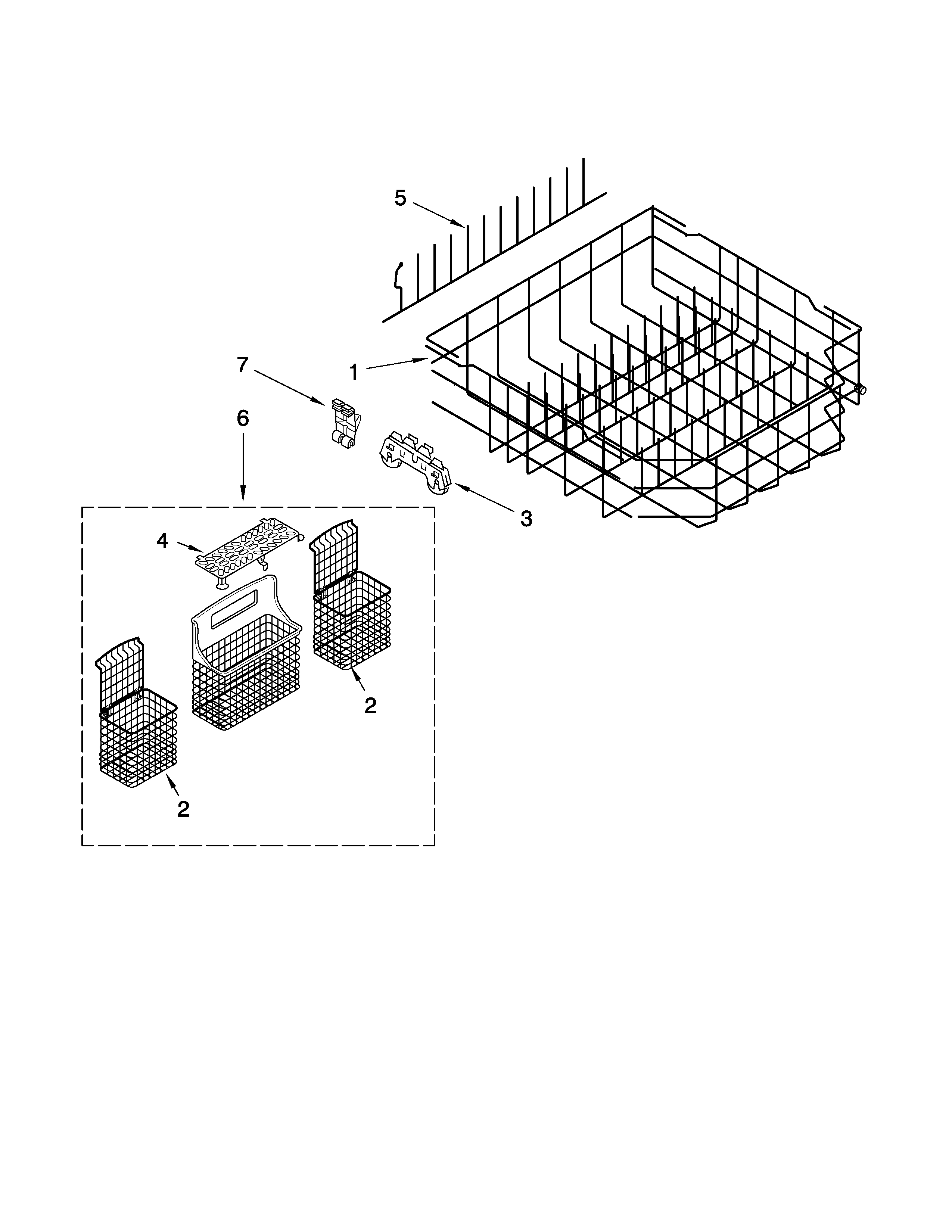 5
7
1
6
3
4
2
2