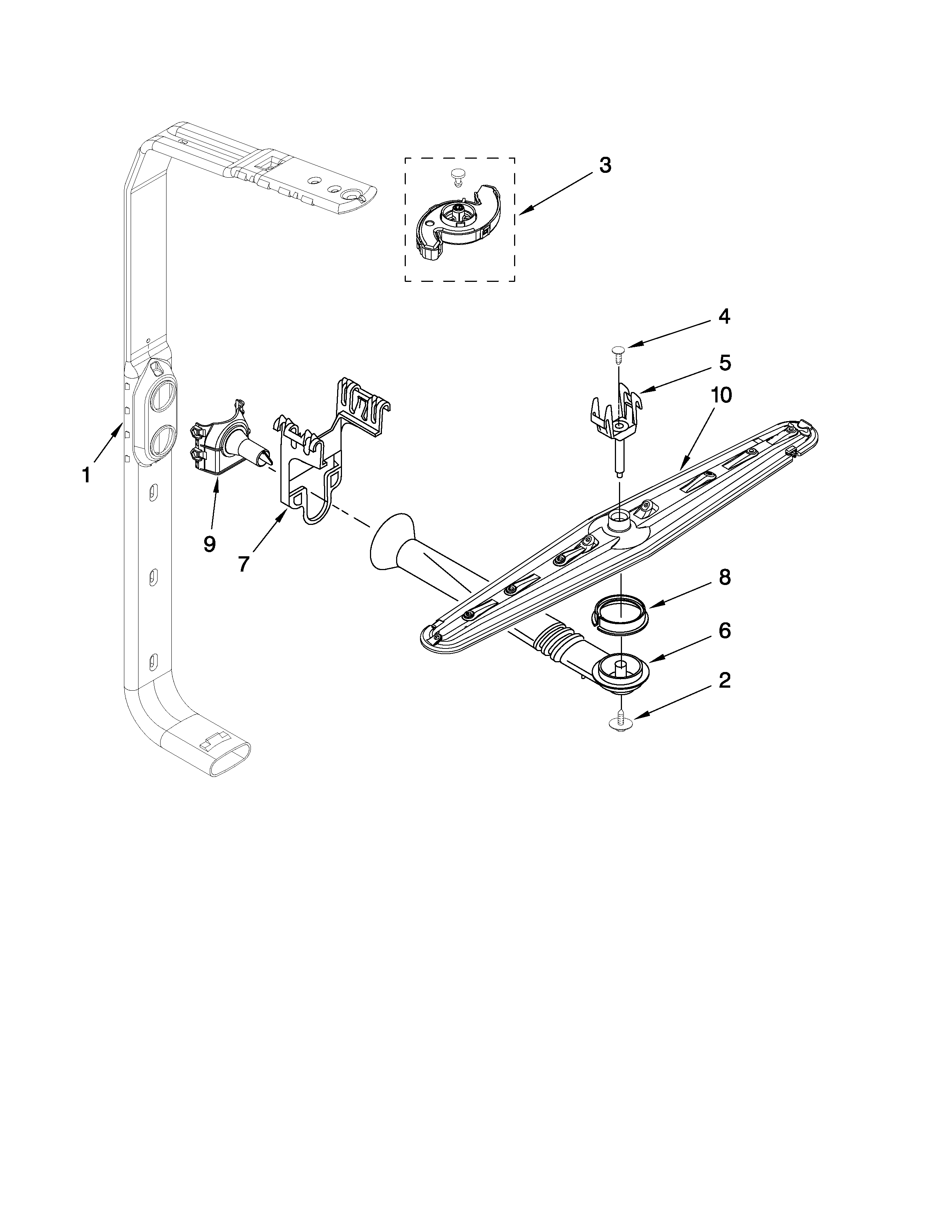 3
4
5
10
1
9
7
8
6
2