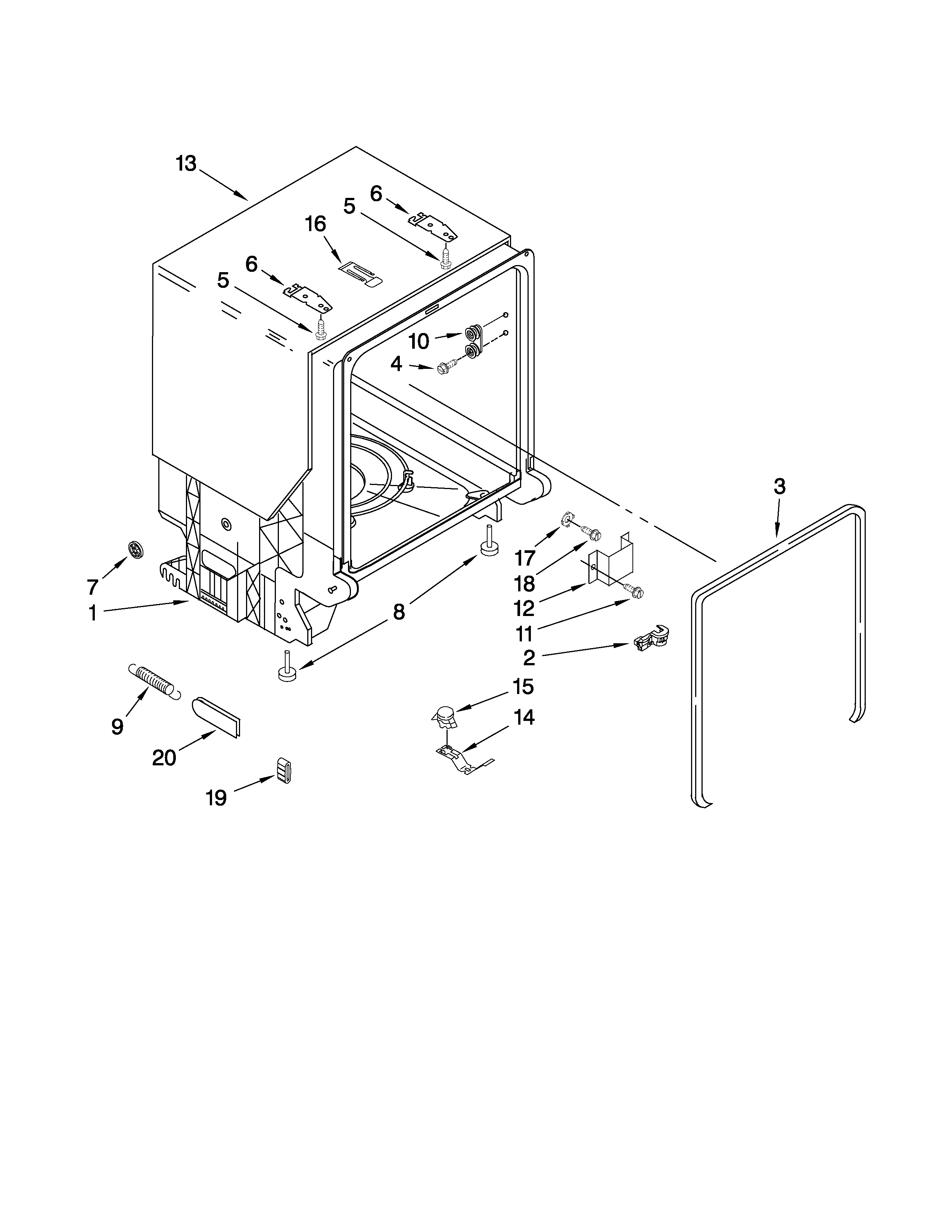 13
6
5
16
6
5
10
4
3
17
18
12
11
2
7
1
8
9
20
19
15
14