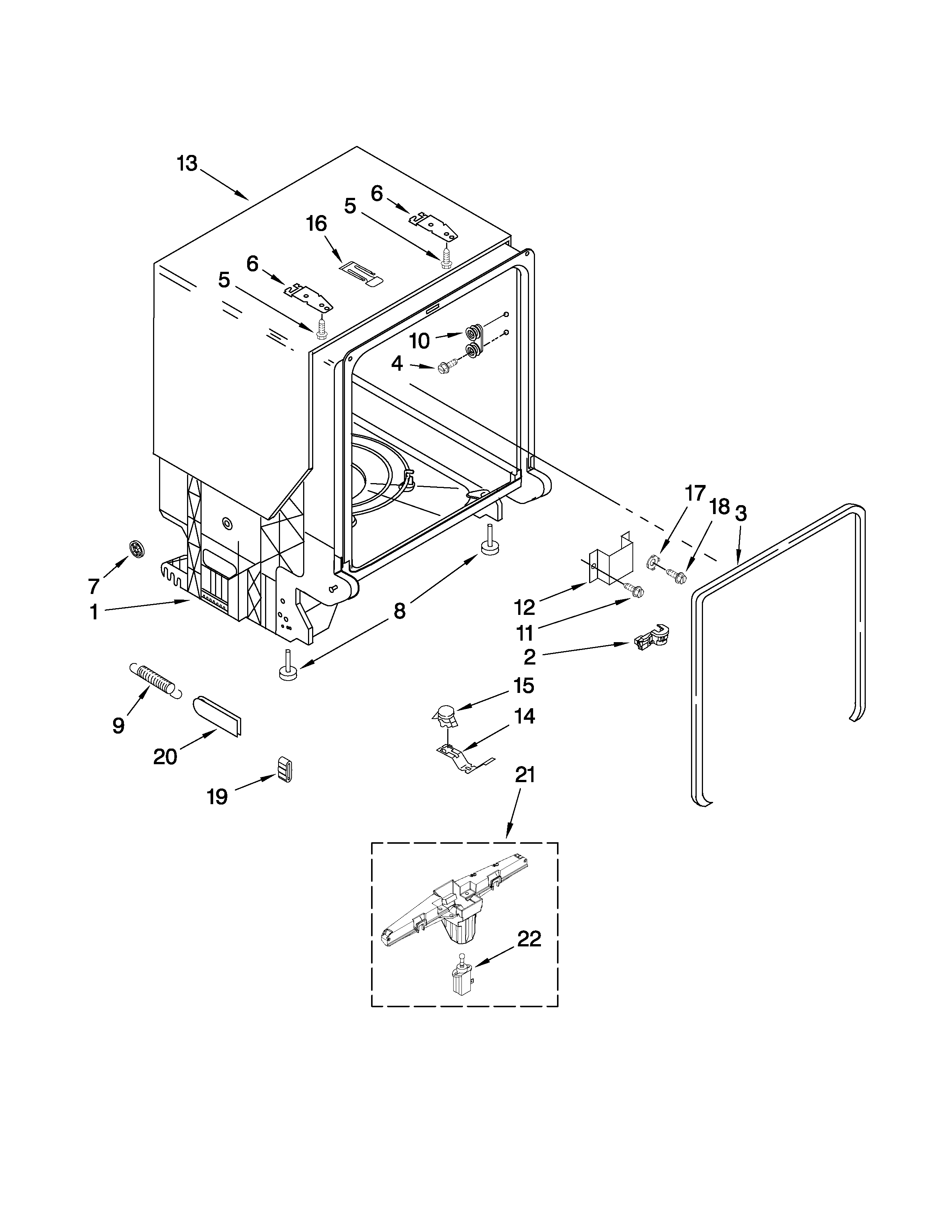 13
6
5
16
6
5
10
4
17
18
3
7
1
8
12
11
2
9
20
15
14
19
21
22