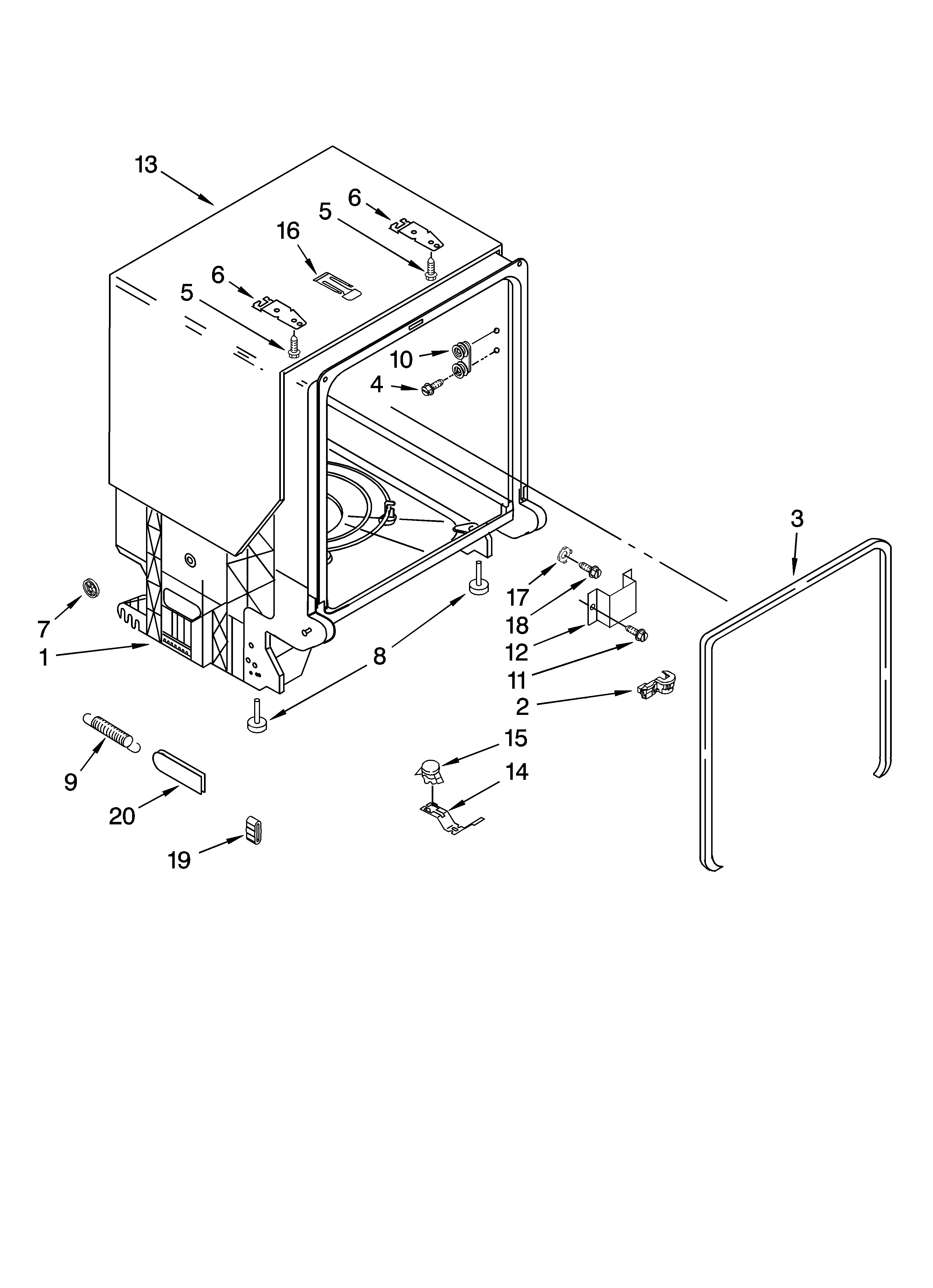 13
6
5
16
6
5
10
4
3
17
18
12
11
2
7
1
8
15
14
9
20
19