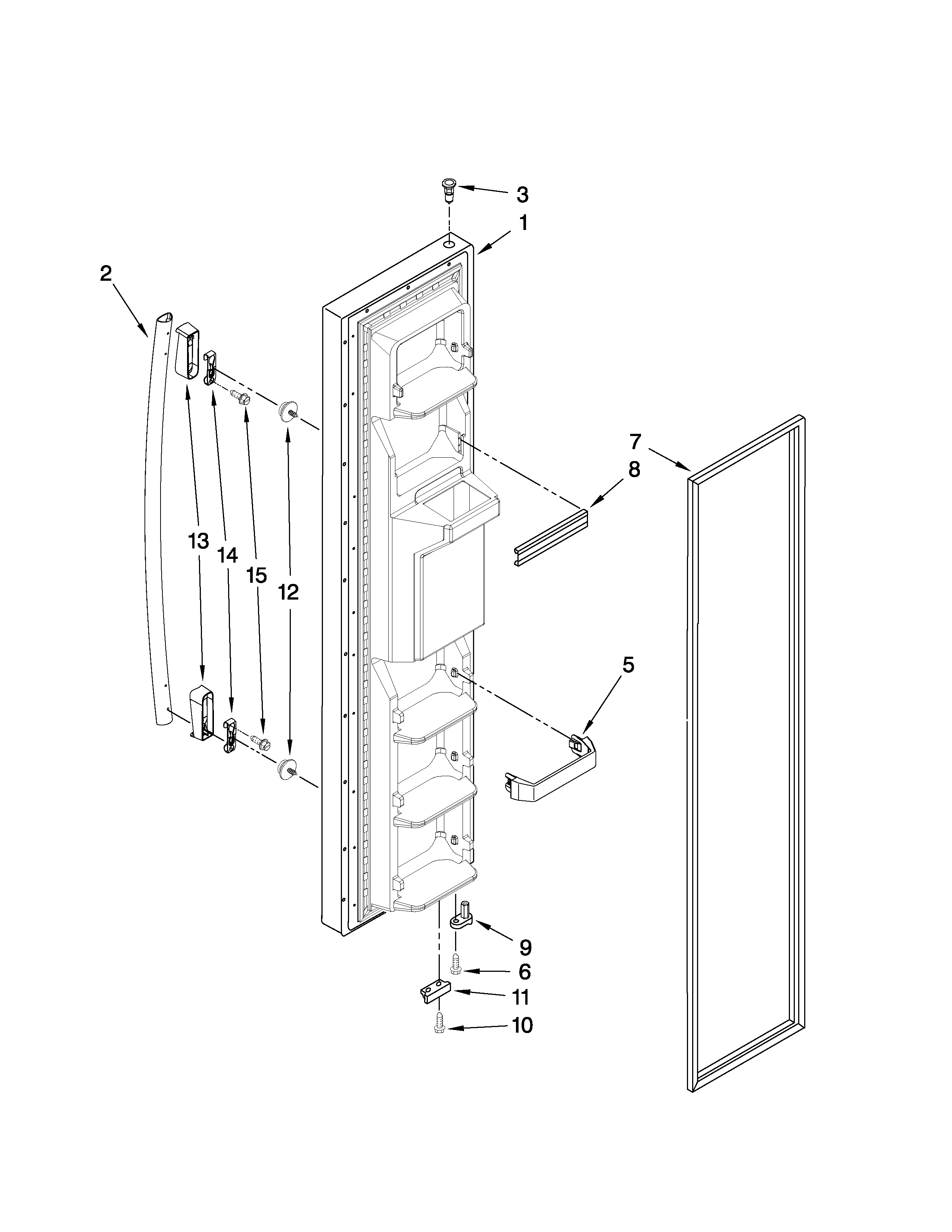 3
1
2
7
8
13
14
15
12
5
9
6
11
10