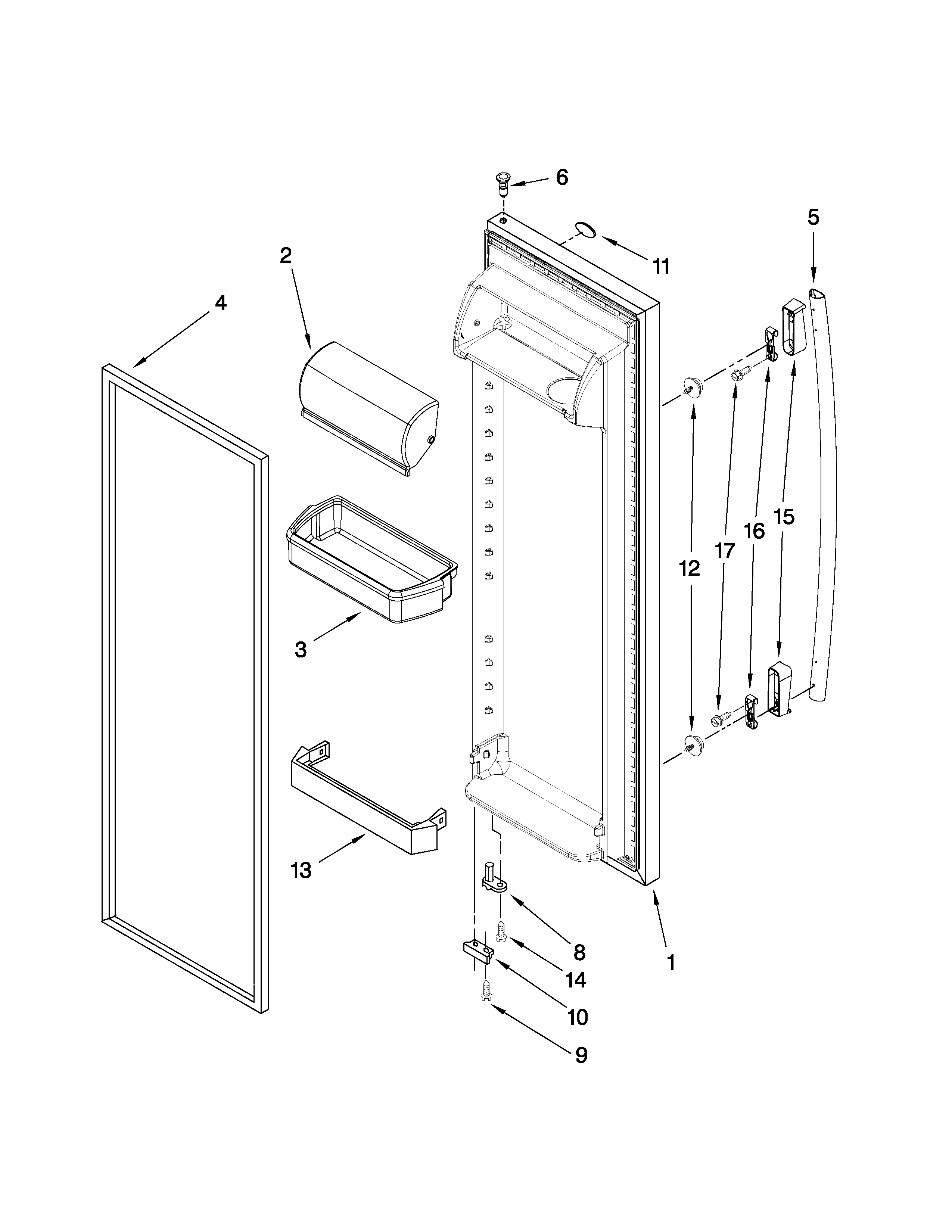 6

5

2

11

4

12

17

16

15

3

13

8

1

14

10

9