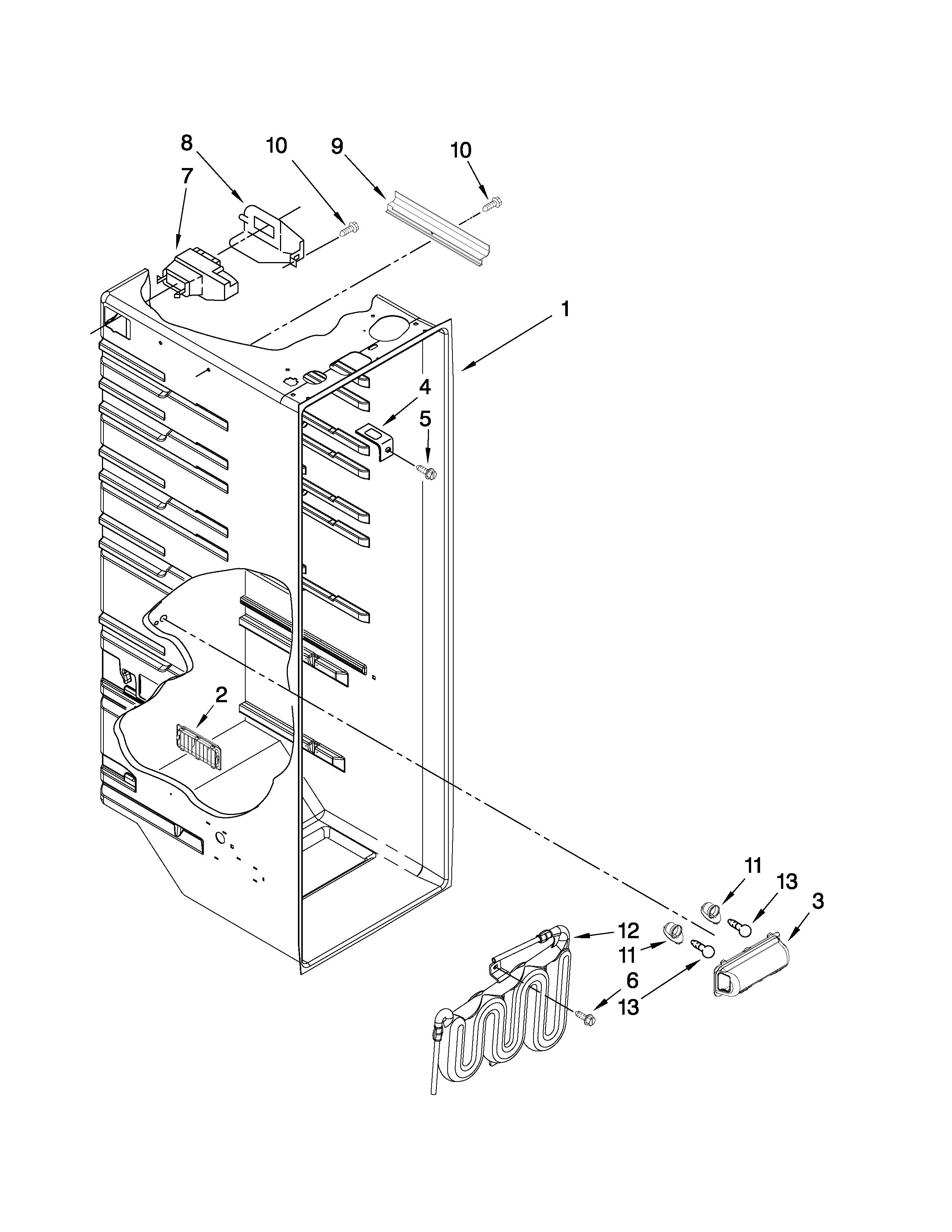 8
10
9
10
7
1
4
5
2
11
13
3
12
11
6
13