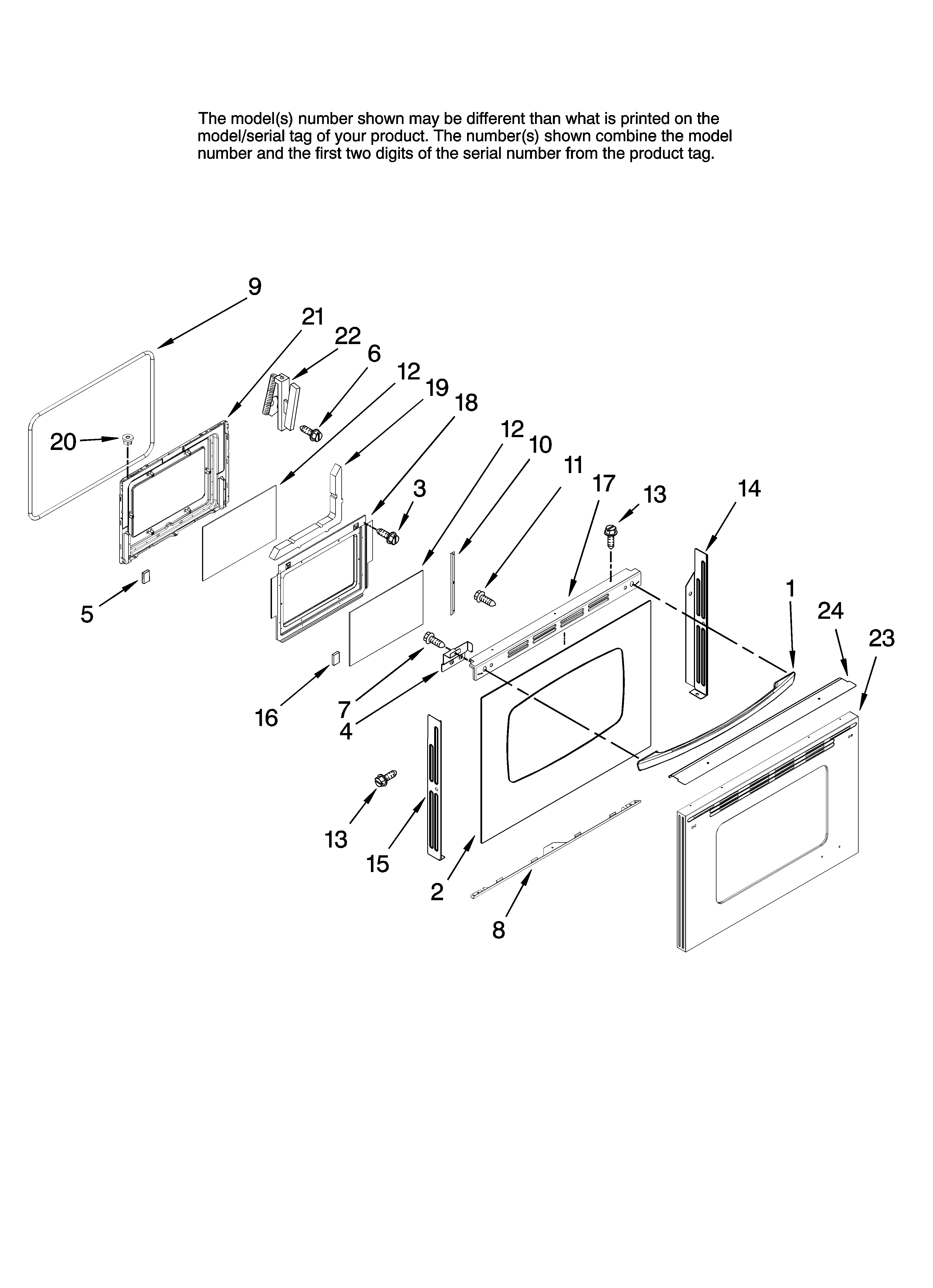 The model(s) number shown may be different than what is printed on the model/serial tag of your product. The number(s) shown combine the model number and the first two digits of the serial number from the product tag.

9
21
22
6
12
19
18
20
12
10
11
17
3
13
14
5
1
24
23
16
7
4
13
15
2
8