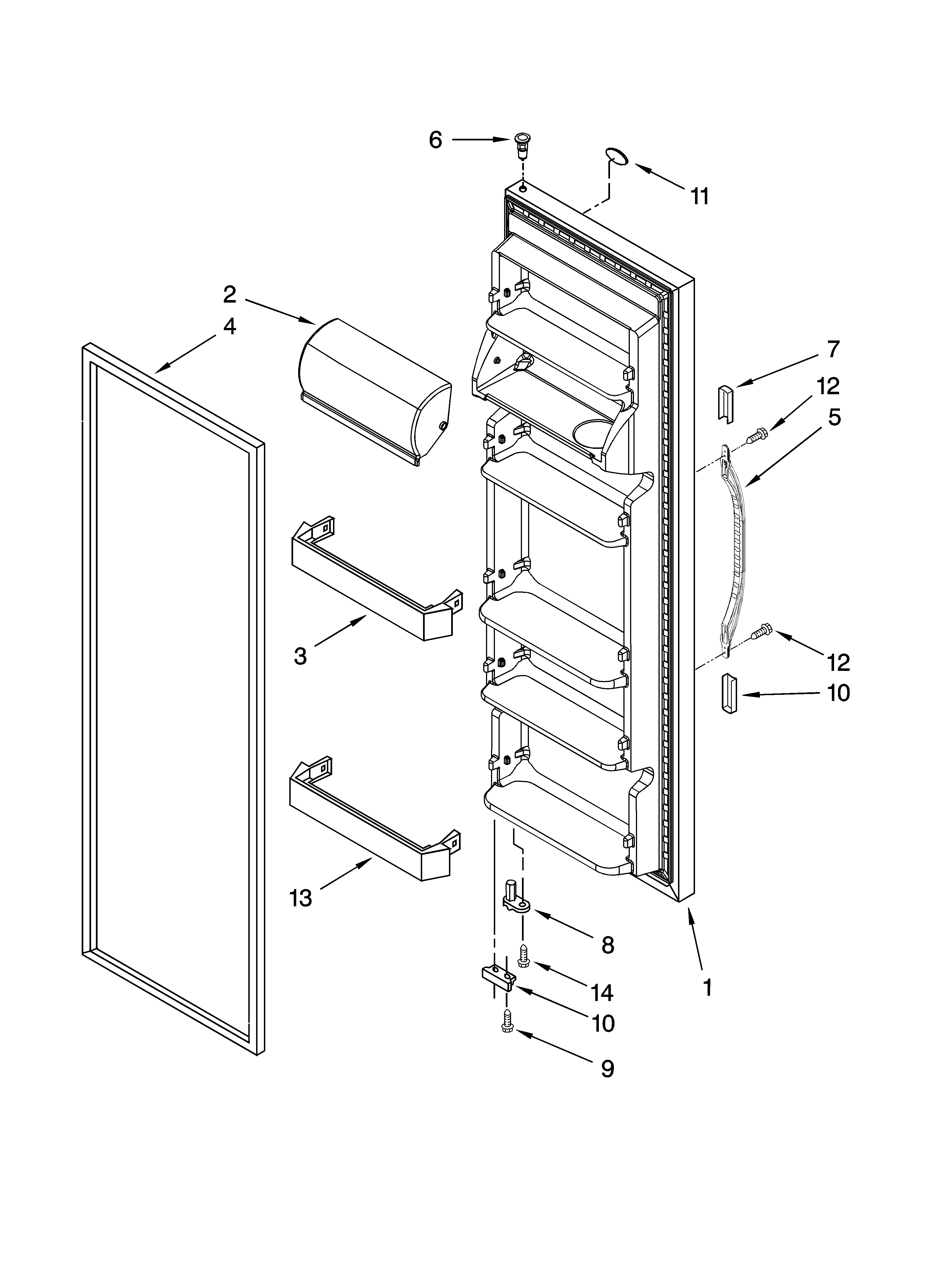 6
11
2
4
7
12
5
3
12
10
13
8
14
1
10
9