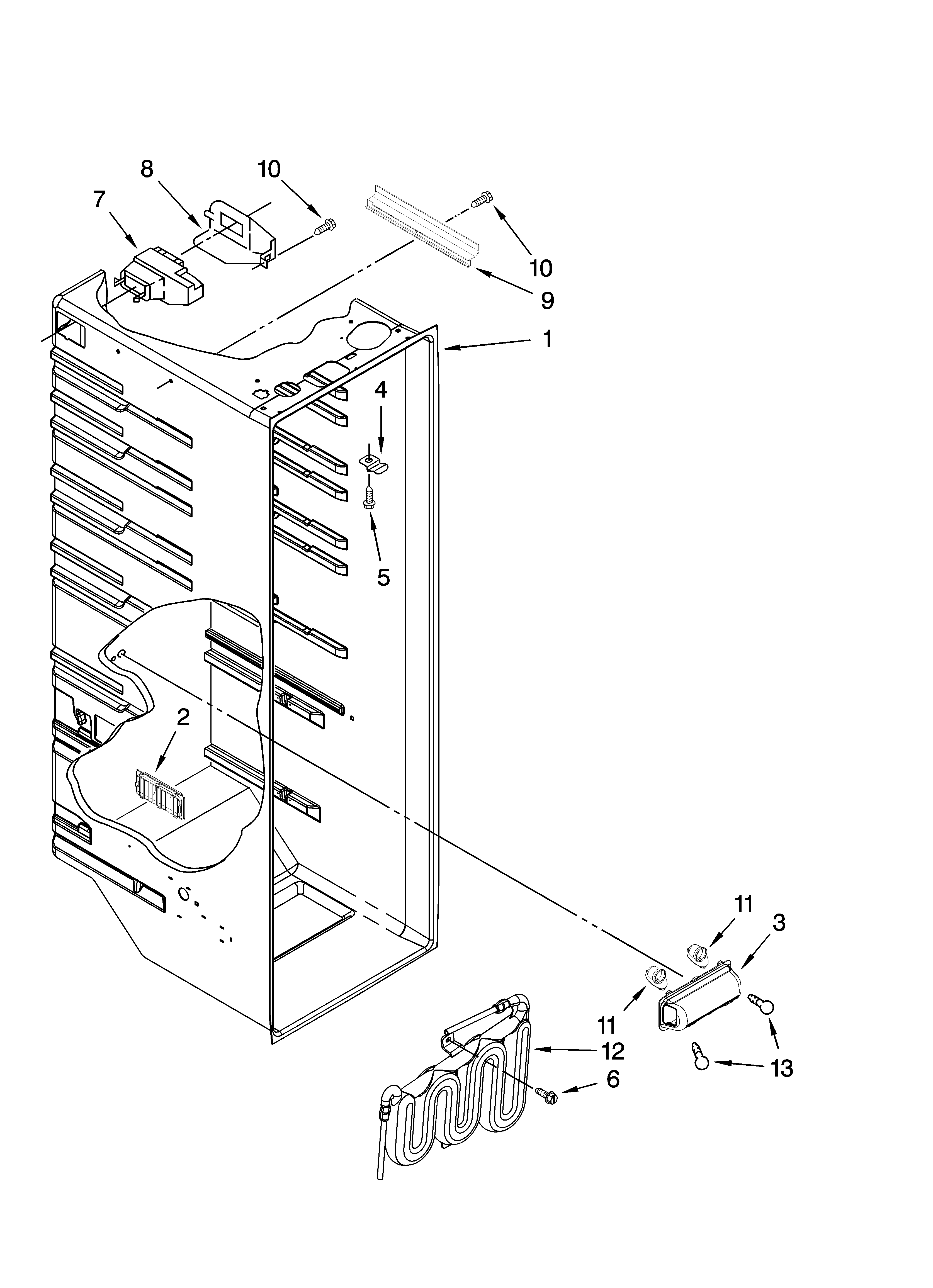 8
10
7
10
9
1
4
5
2
11
3
11
12
13
6