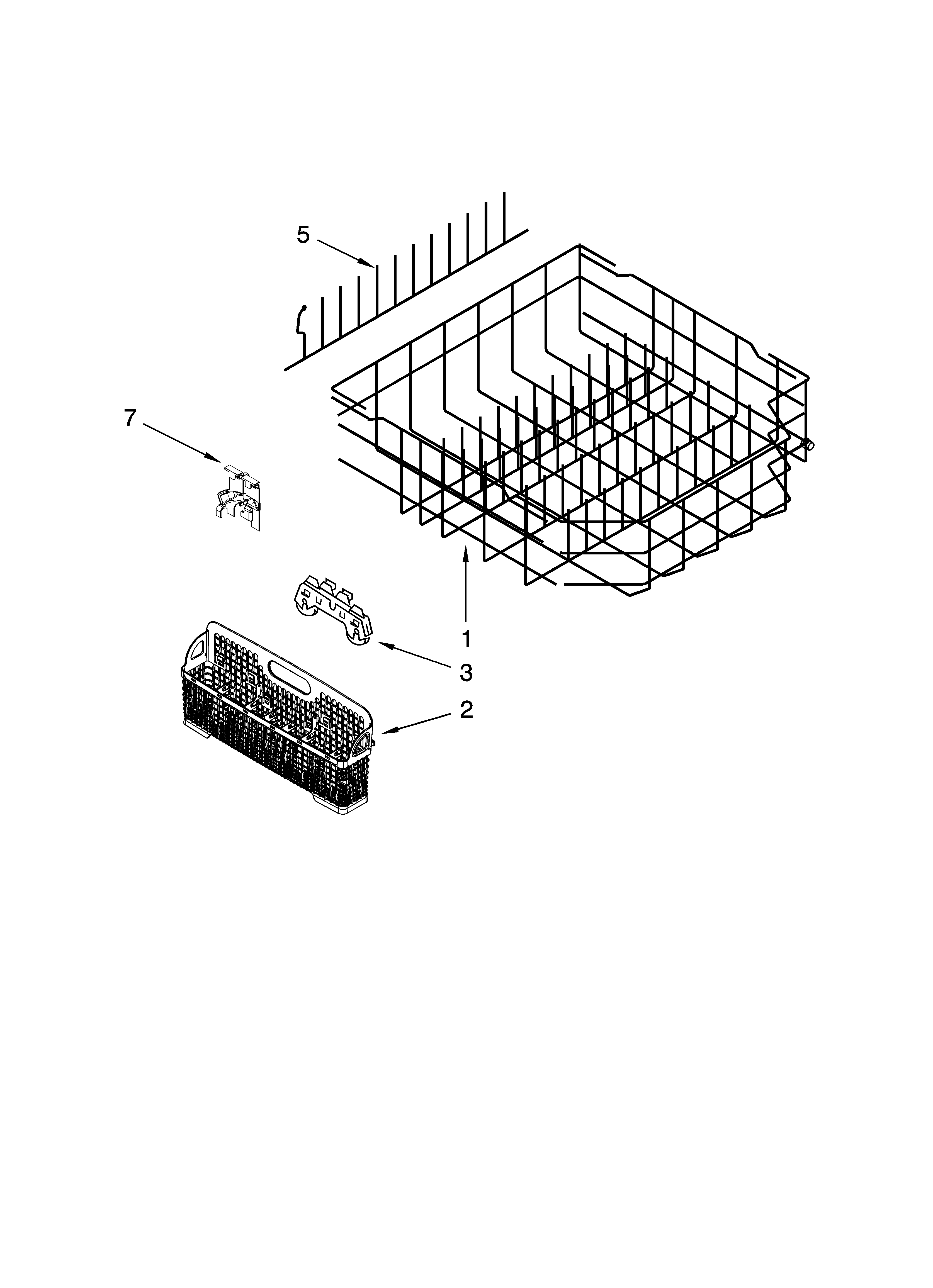 5

7

1

3

2