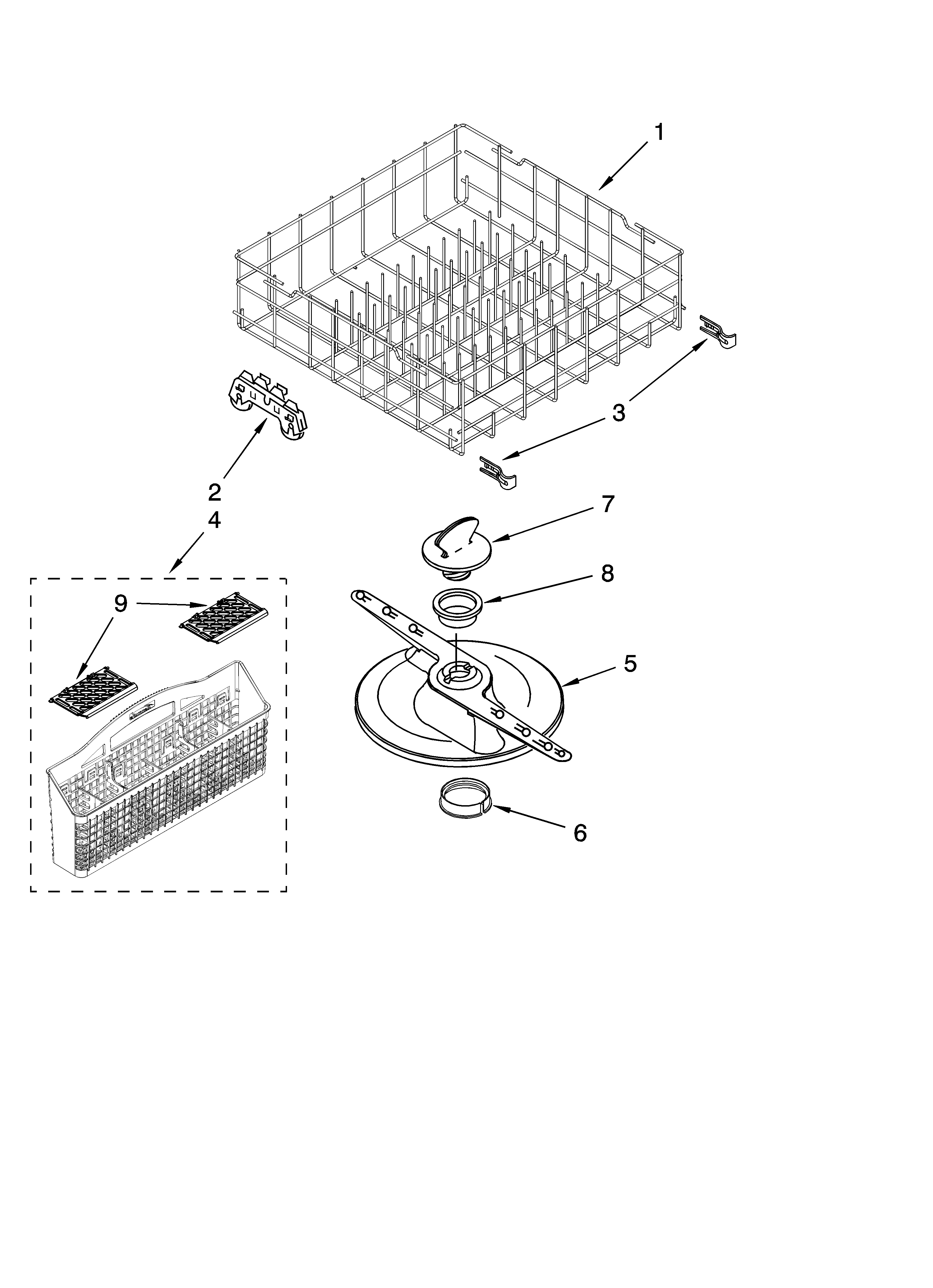 1
3
2
4
7
8
9
5
6