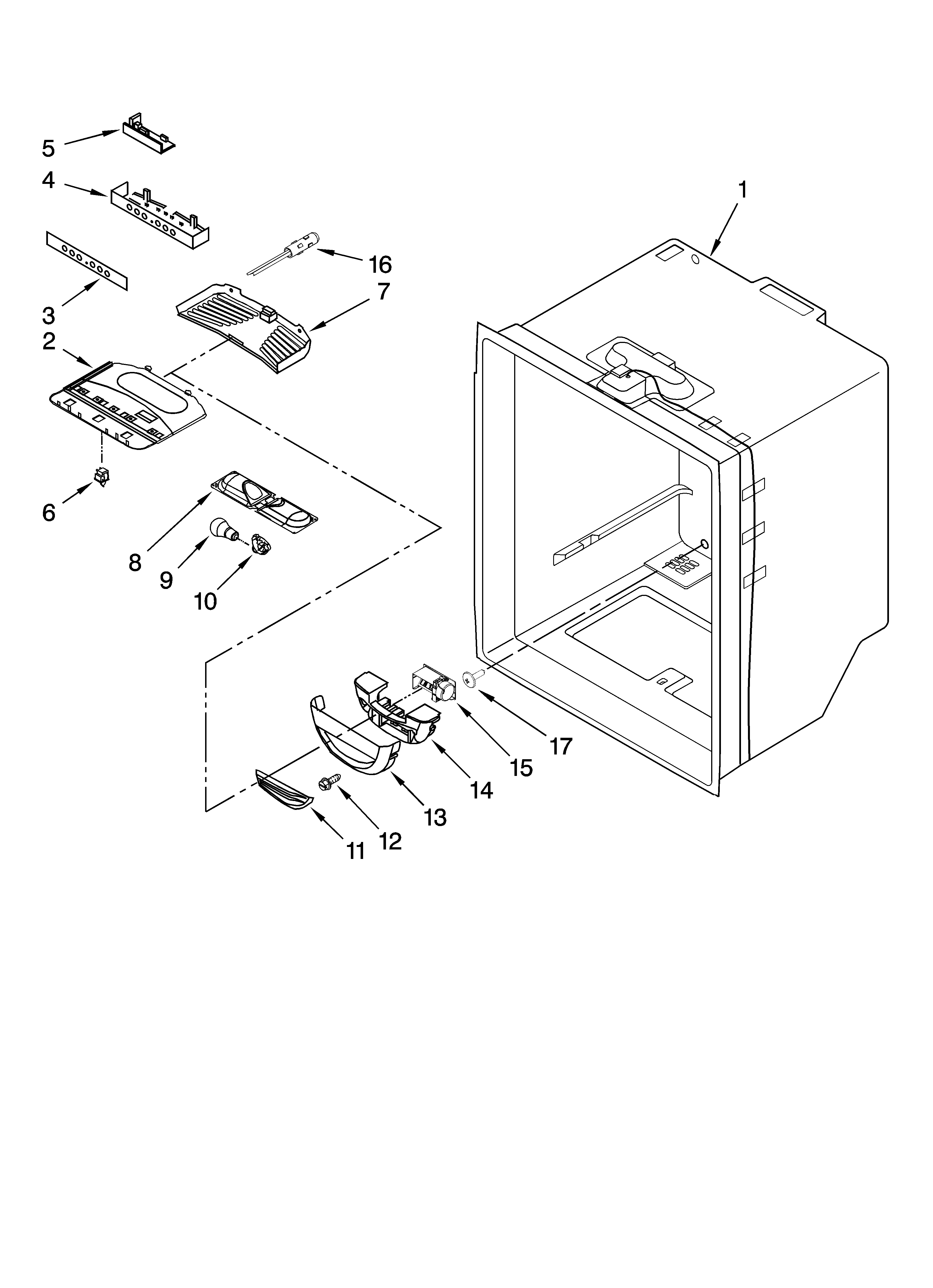 5
4
1
16
3
7
2
6
8
9
10
17
15
14
13
12
11