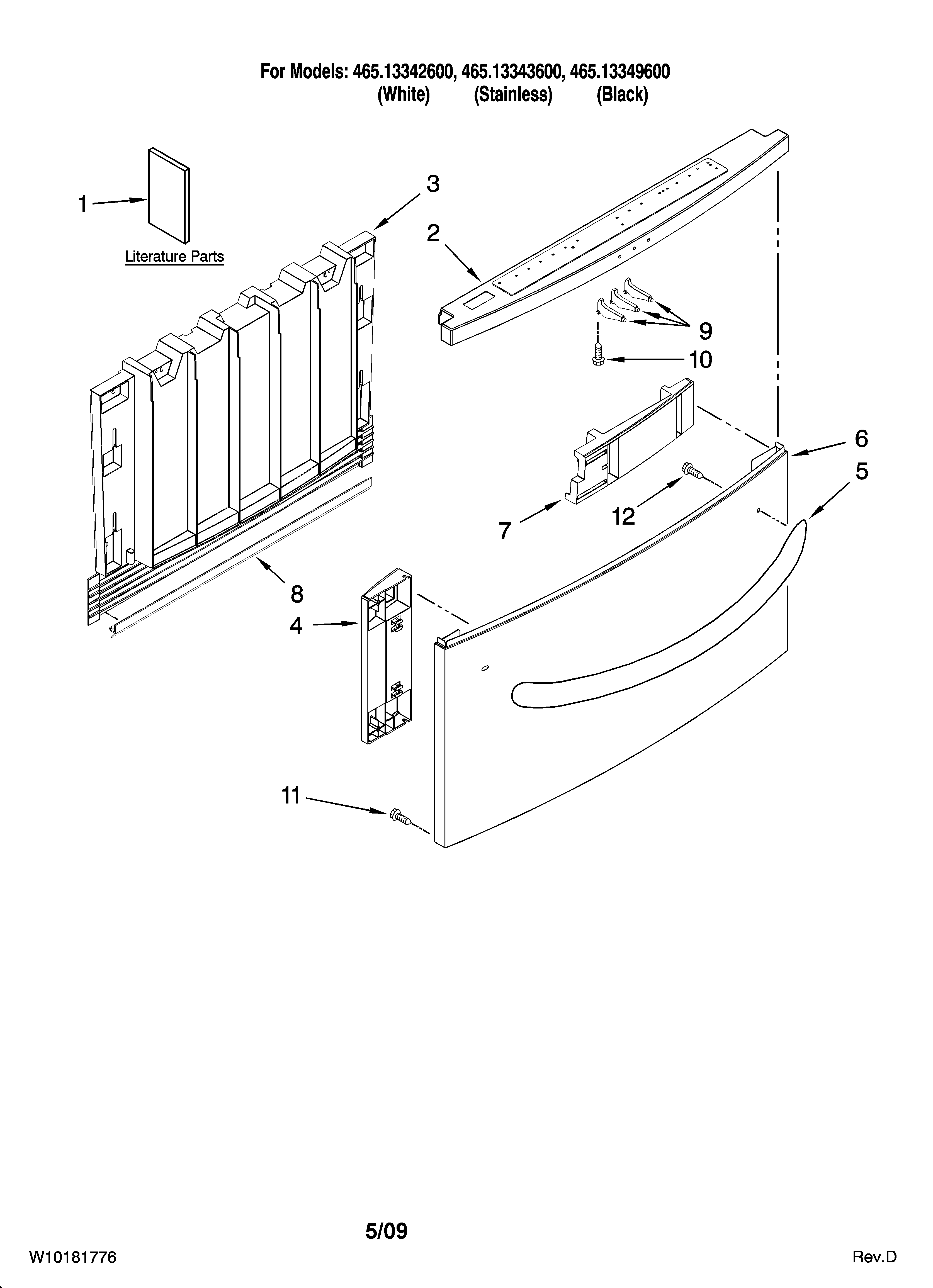 For Models: 465.13342600, 465.13343600, 465.13349600
(White) (Stainless) (Black)

1

Literature Parts

3

2

9

10

6

5

7

12

8

4

11

5/09

W10181776

Rev.D