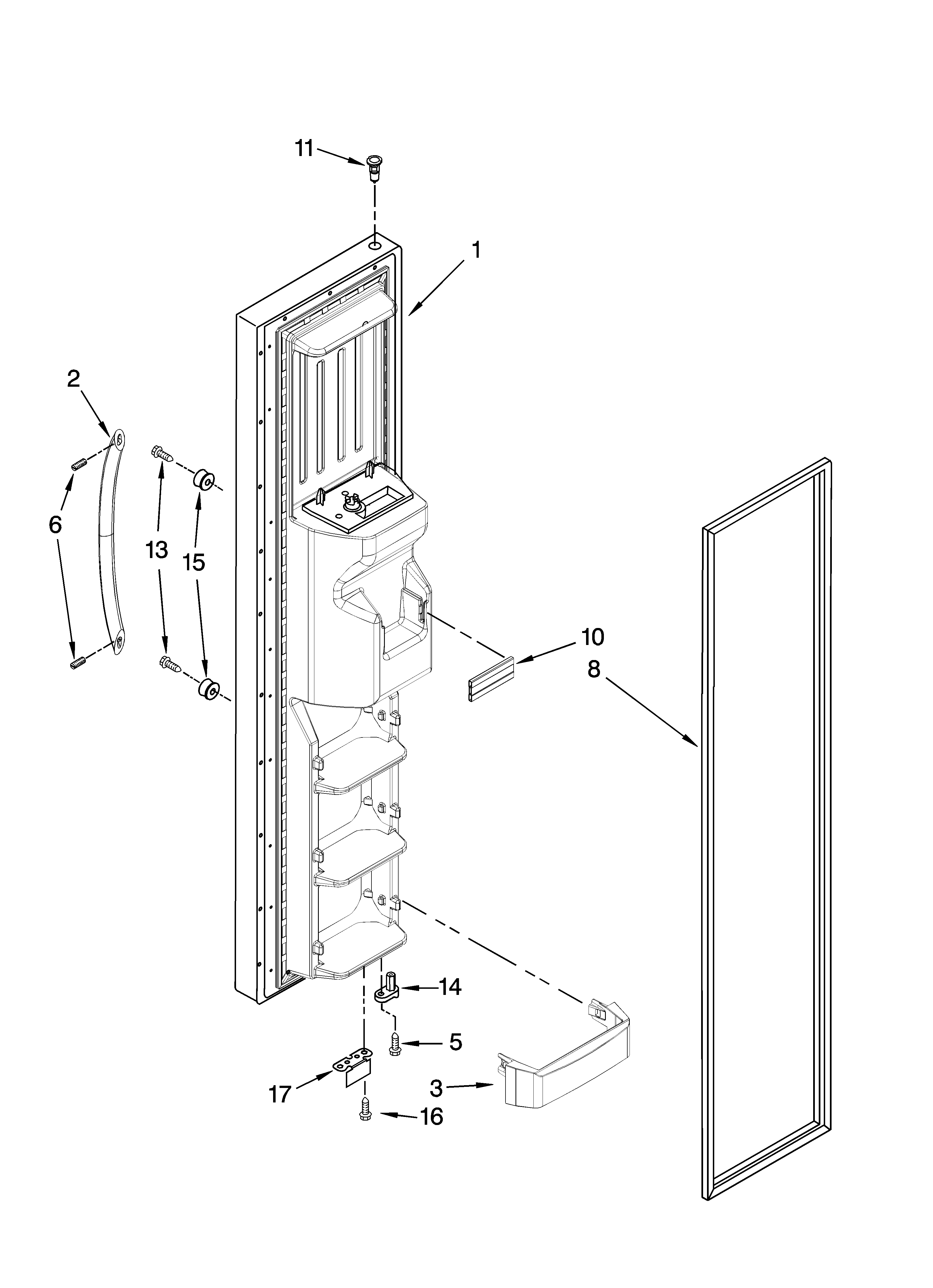 11

1

2

6

13

15

10

8

14

5

17

3

16