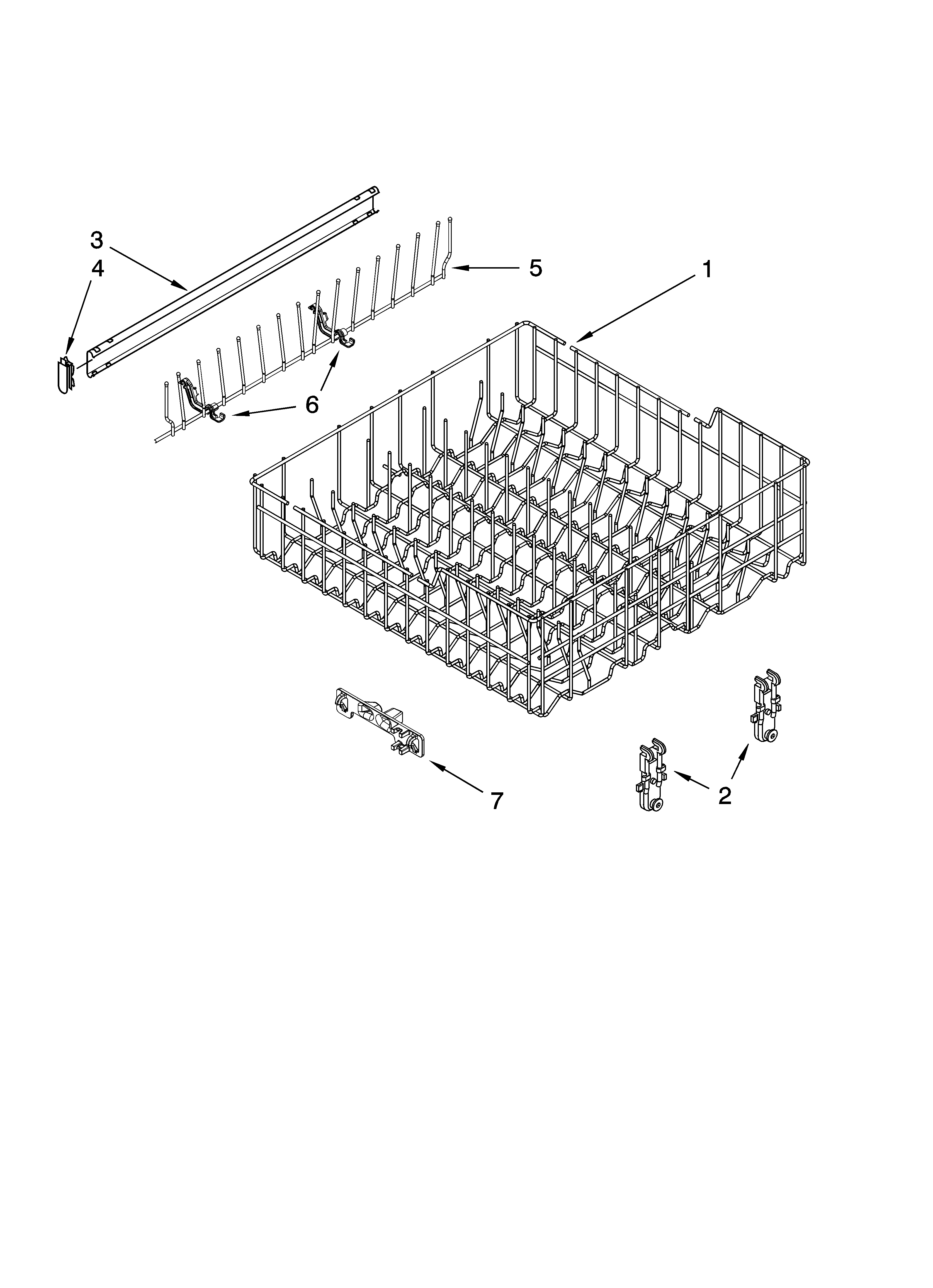 3
4
5
1
6
7
2