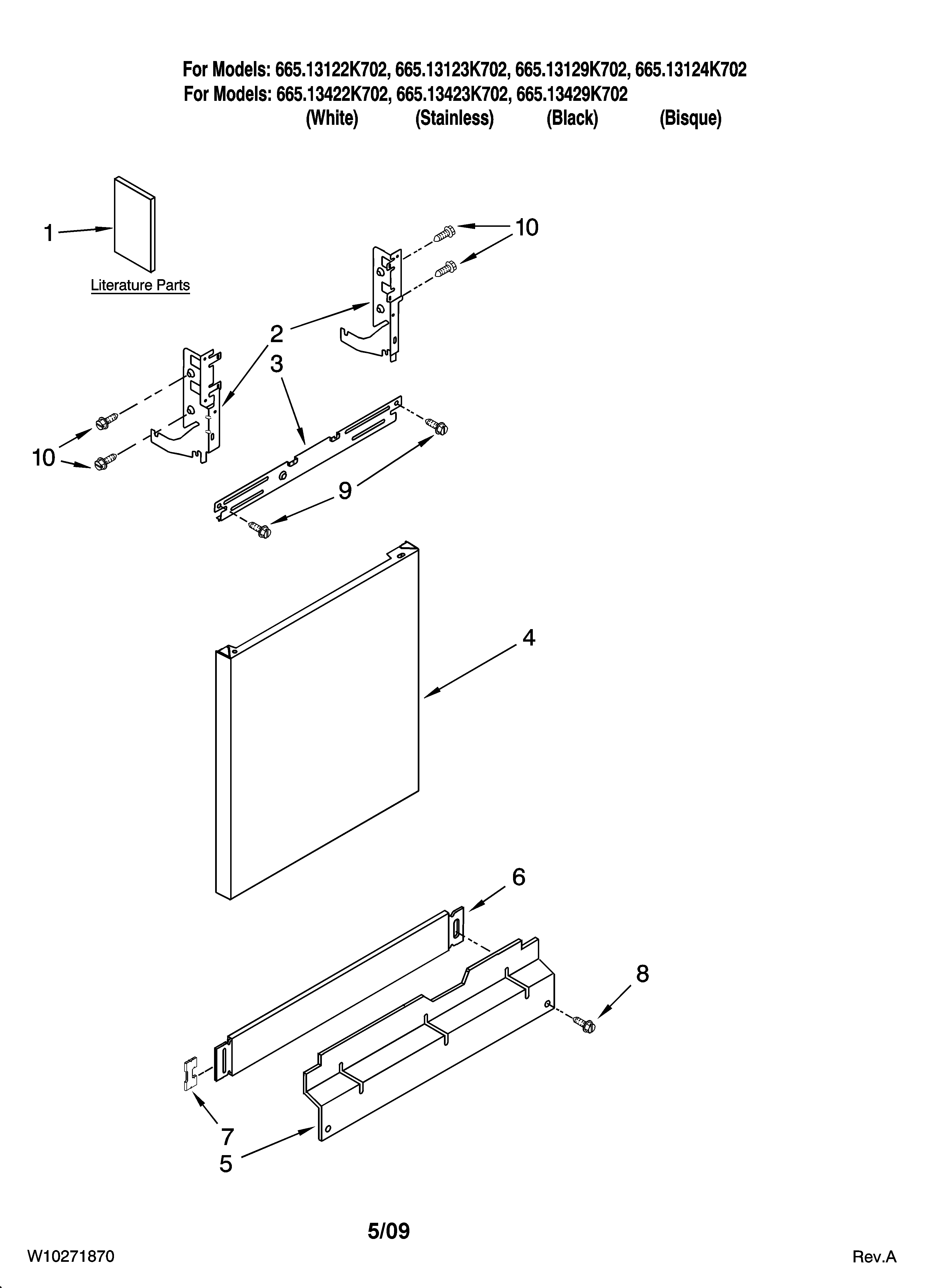 For Models: 665.13122K702, 665.13123K702, 665.13129K702, 665.13124K702
For Models: 665.13422K702, 665.13423K702, 665.13429K702
(White) (Stainless) (Black) (Bisque)

1
Literature Parts
10
2
3
10
9
4
6
8
7
5

5/09

W10271870

Rev.A