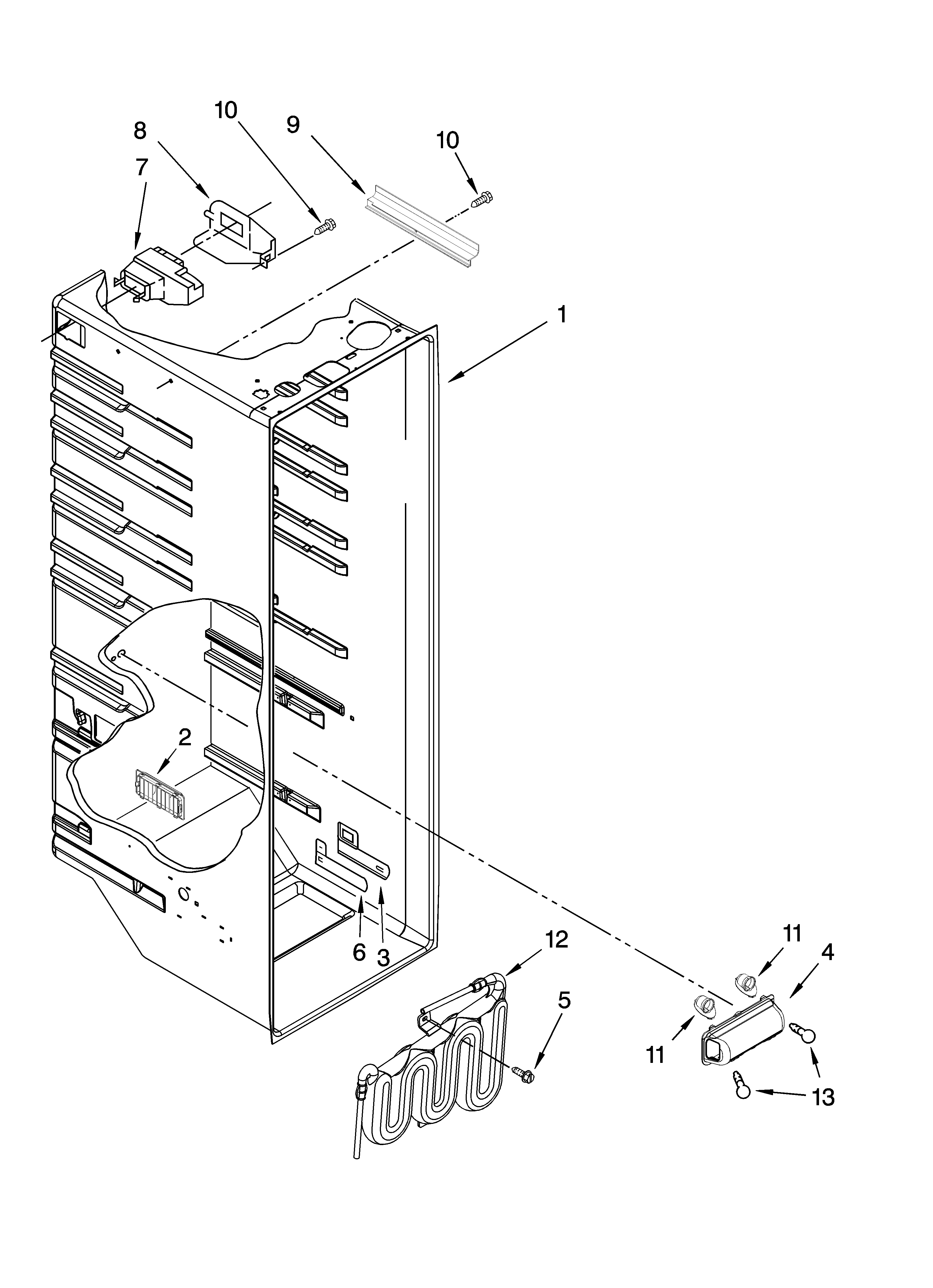 10
8
9
10
7
1
2
6
3
12
11
4
5
11
13