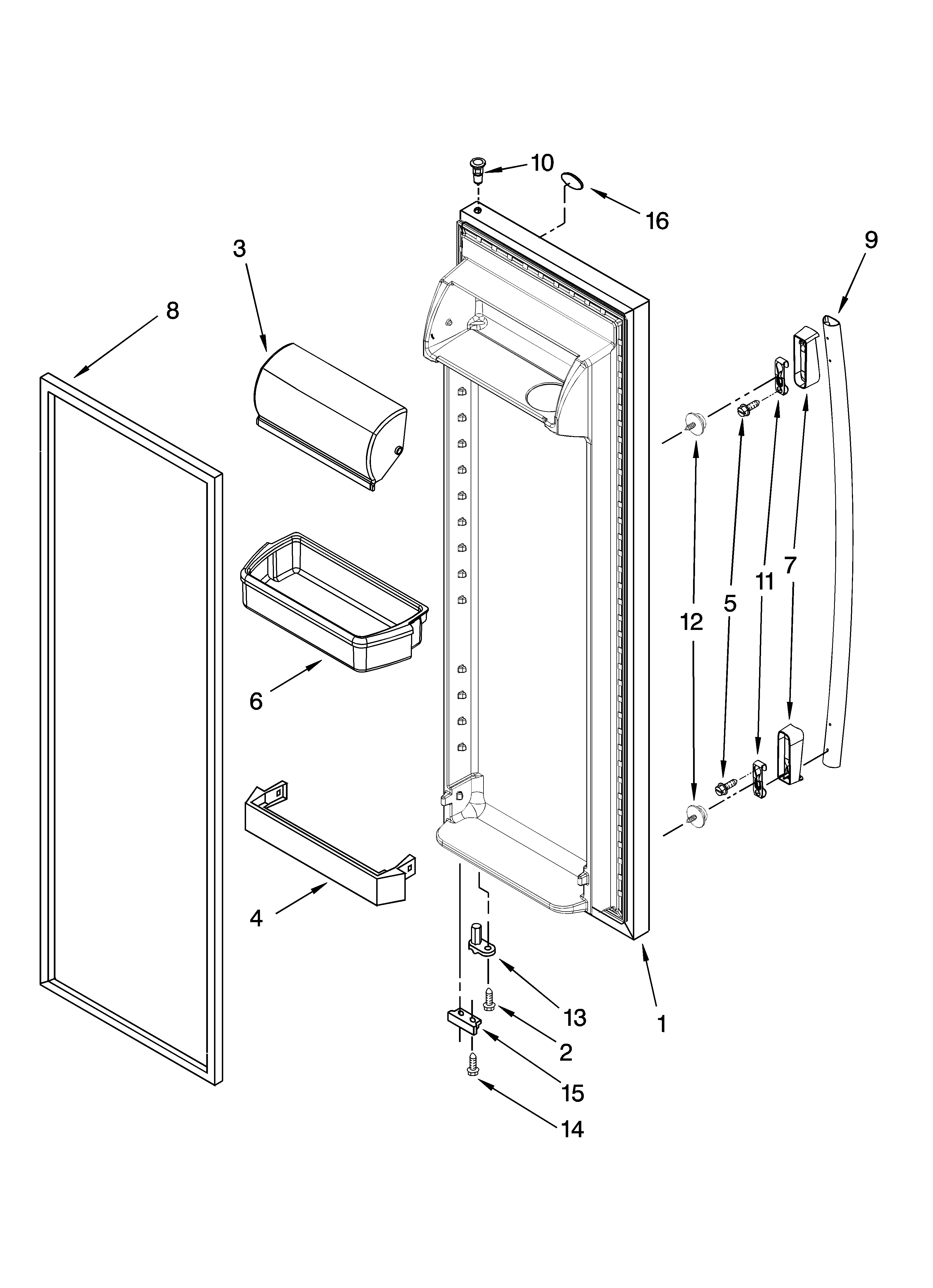 10
16
3
9
8
12
5
11
7
6
4
13
2
1
15
14