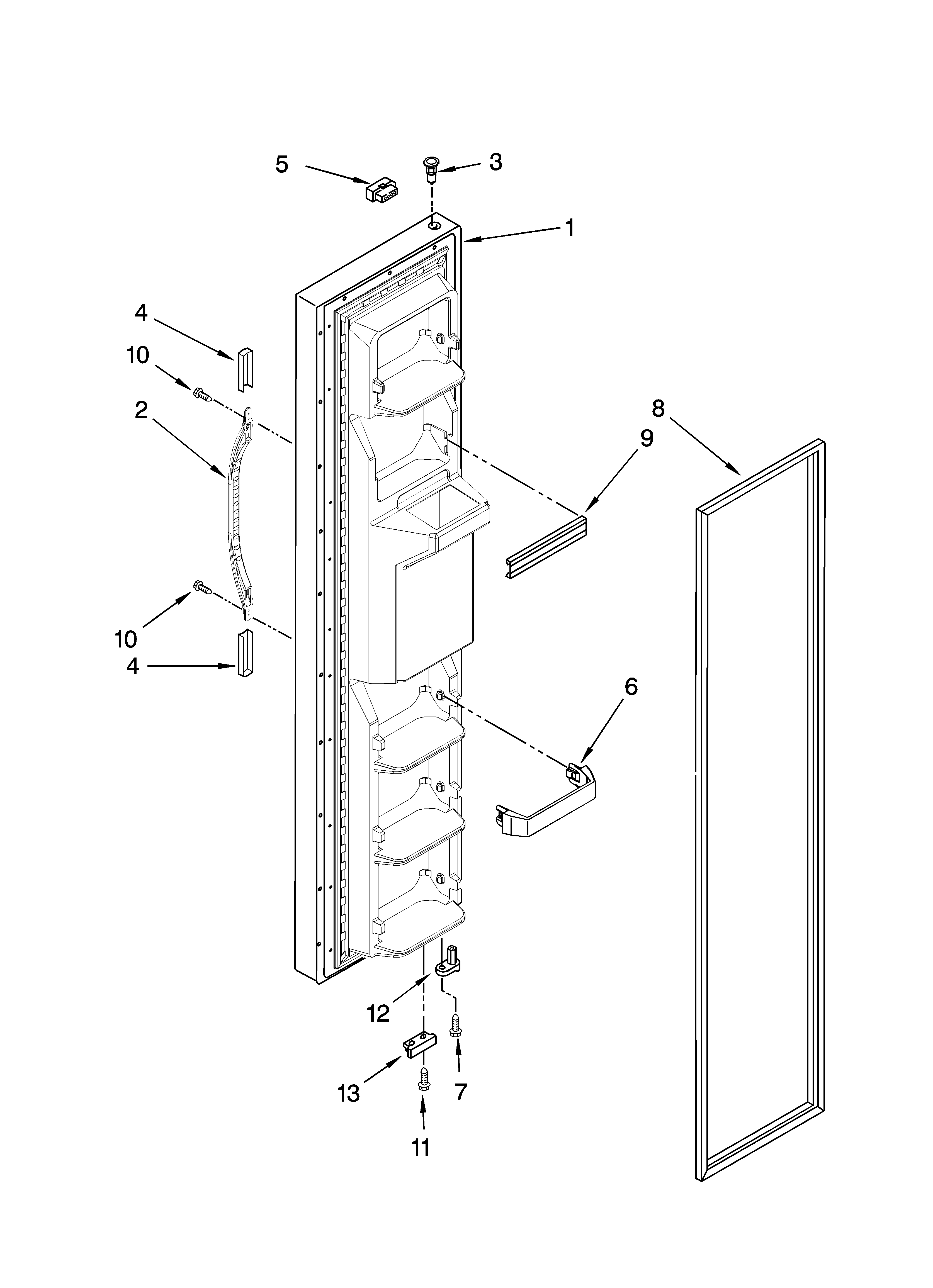 5
3
1
4
10
2
8
9
10
4
6
12
13
7
11